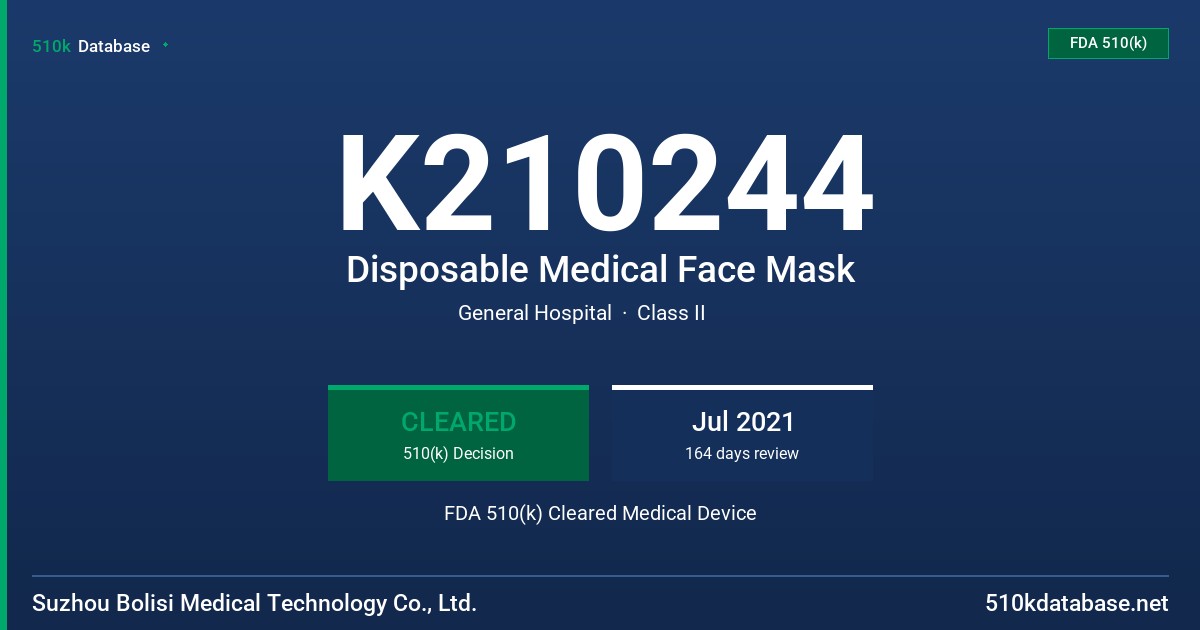 510k Database

FDA 510(k)

K210244

Disposable Medical Face Mask

General Hospital · Class II

CLEARED
510(k) Decision

Jul 2021
164 days review

FDA 510(k) Cleared Medical Device

Suzhou Bolisi Medical Technology Co., Ltd.

510kdatabase.net