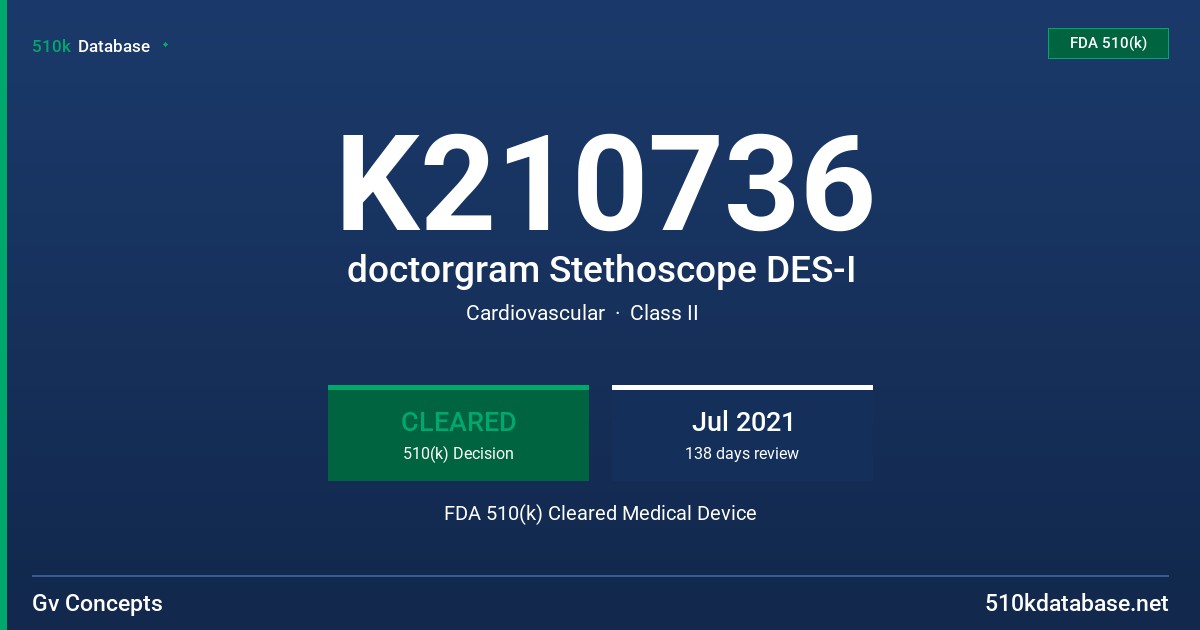 510k Database

FDA 510(k)

K210736

doctorgram Stethoscope DES-I

Cardiovascular · Class II

CLEARED
510(k) Decision

Jul 2021
138 days review

FDA 510(k) Cleared Medical Device

Gv Concepts

510kdatabase.net