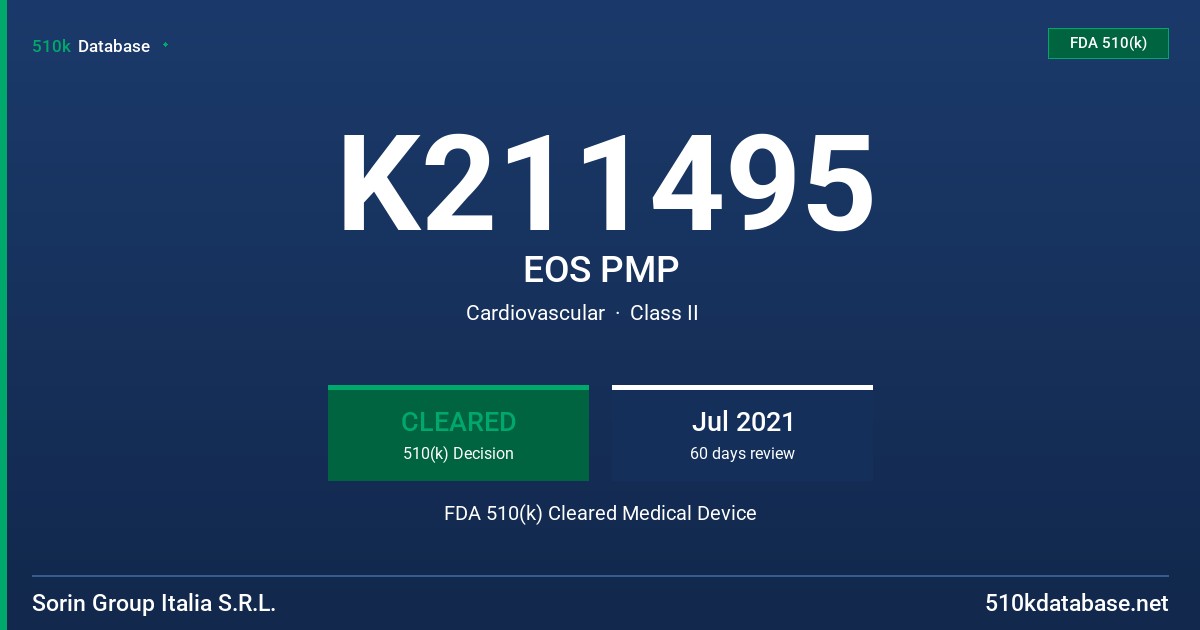 510k Database

FDA 510(k)

K211495

EOS PMP

Cardiovascular · Class II

CLEARED
510(k) Decision

Jul 2021
60 days review

FDA 510(k) Cleared Medical Device

Sorin Group Italia S.R.L.

510kdatabase.net