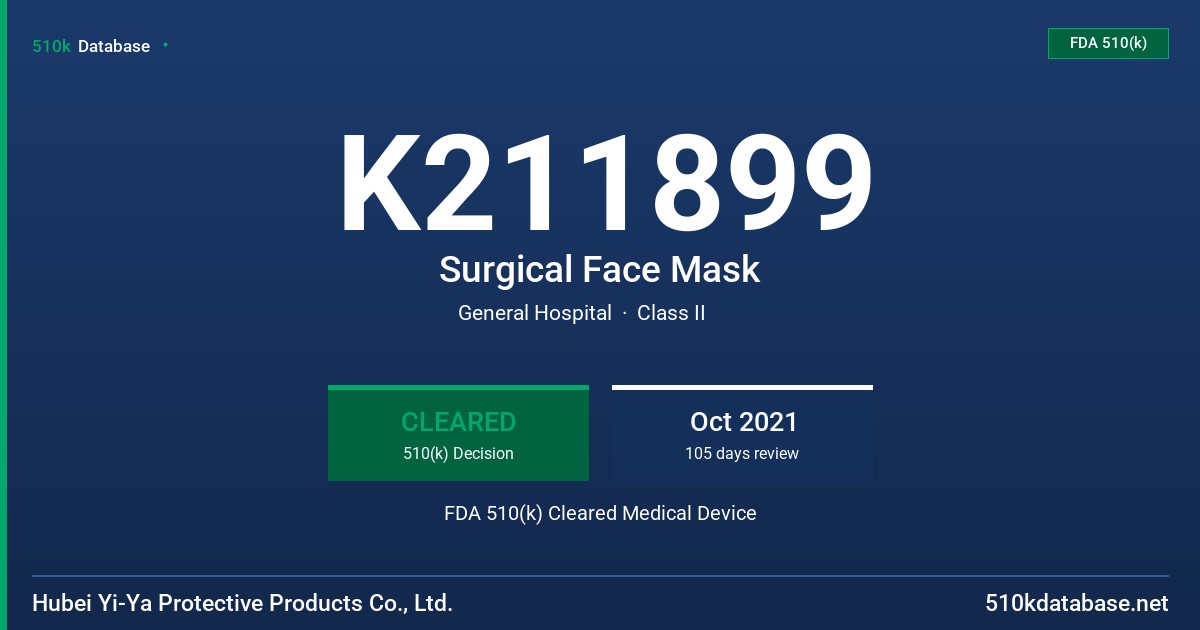 510k Database

FDA 510(k)

K211899

Surgical Face Mask

General Hospital · Class II

CLEARED
510(k) Decision

Oct 2021
105 days review

FDA 510(k) Cleared Medical Device

Hubei Yi-Ya Protective Products Co., Ltd.

510kdatabase.net