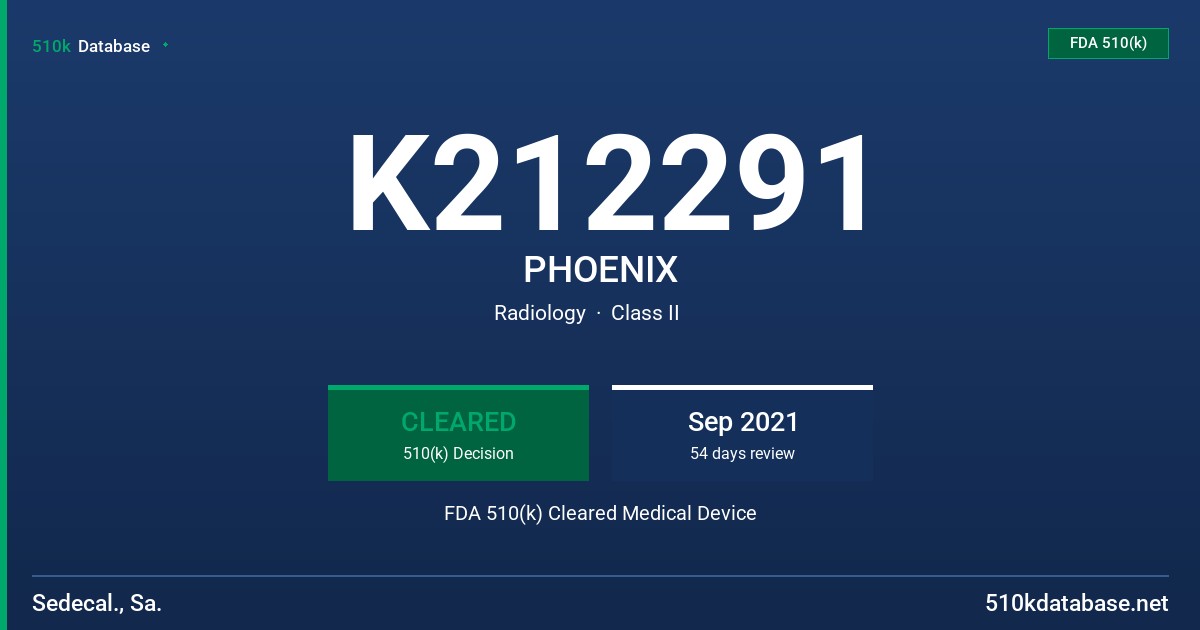 510k Database

FDA 510(k)

K212291

PHOENIX

Radiology · Class II

CLEARED
510(k) Decision

Sep 2021
54 days review

FDA 510(k) Cleared Medical Device

Sedecal., Sa.

510kdatabase.net