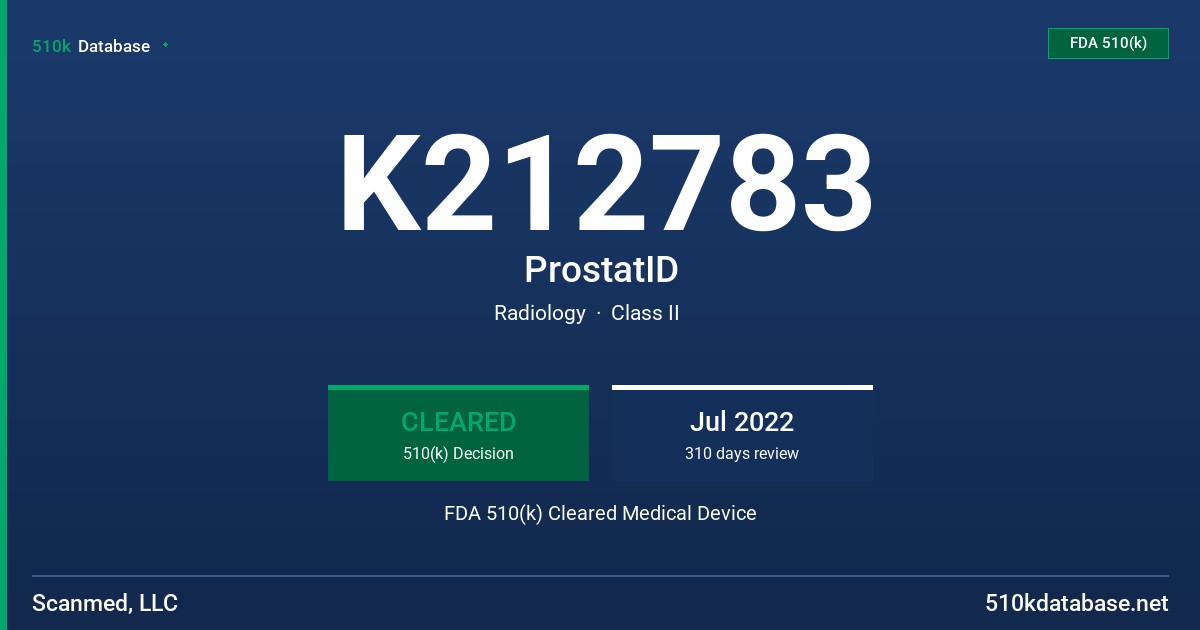 510k Database

FDA 510(k)

K212783

ProstatID

Radiology · Class II

CLEARED
510(k) Decision

Jul 2022
310 days review

FDA 510(k) Cleared Medical Device

Scanmed, LLC

510kdatabase.net