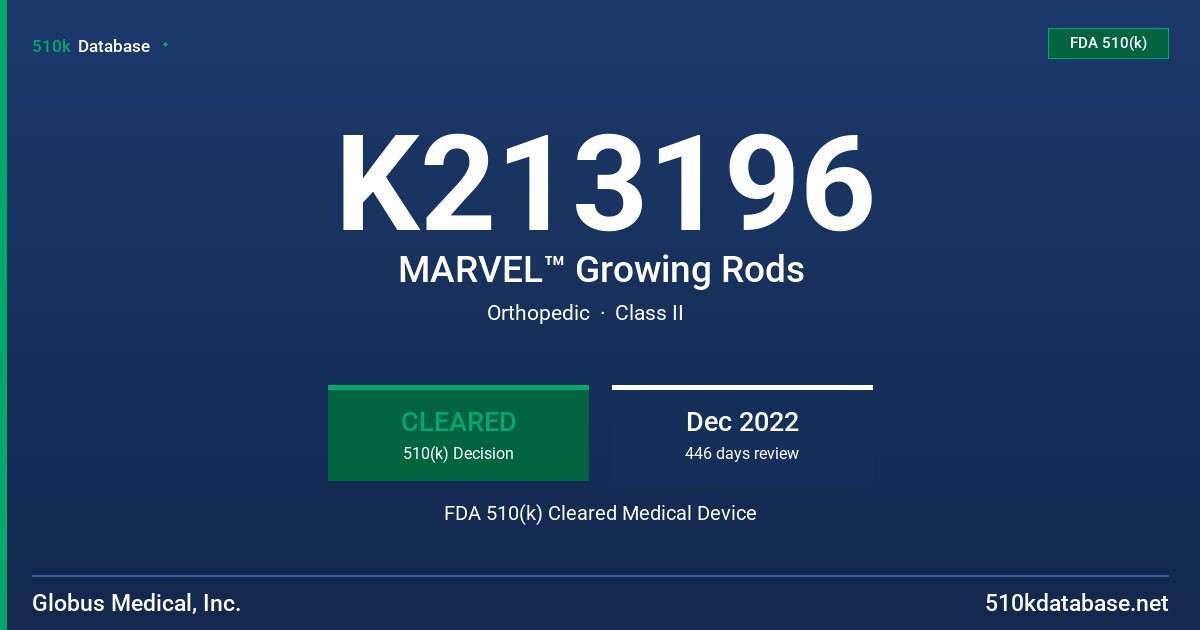 510k Database

FDA 510(k)

K213196

MARVEL™ Growing Rods

Orthopedic · Class II

CLEARED
510(k) Decision

Dec 2022
446 days review

FDA 510(k) Cleared Medical Device

Globus Medical, Inc.

510kdatabase.net