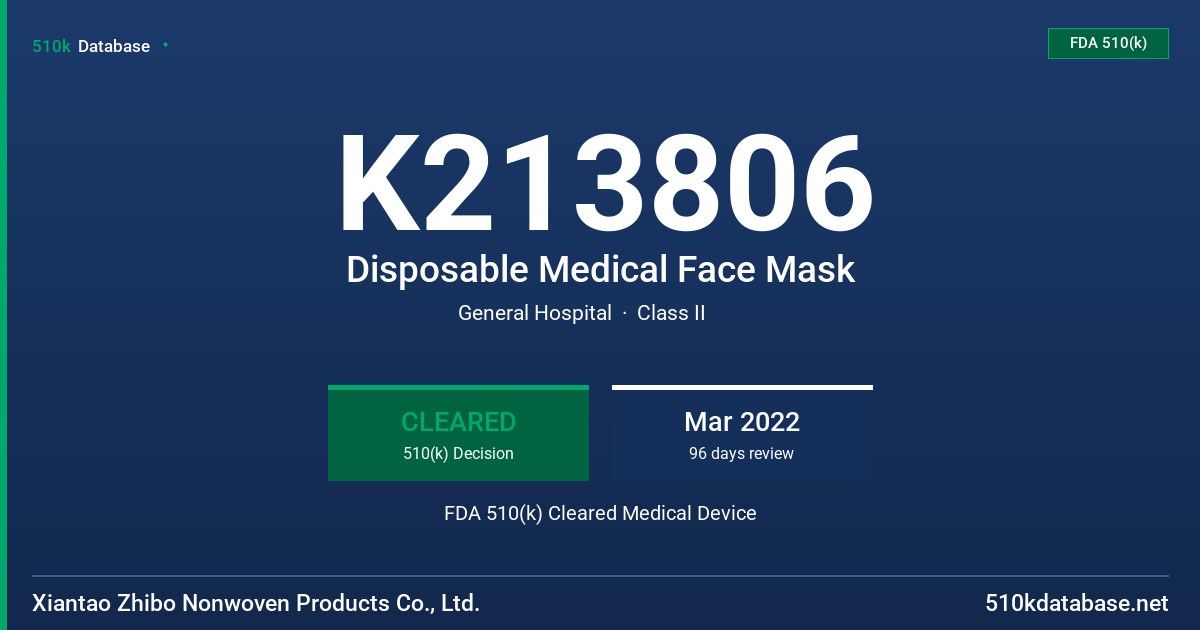 510k Database

FDA 510(k)

K213806

Disposable Medical Face Mask

General Hospital · Class II

CLEARED
510(k) Decision

Mar 2022
96 days review

FDA 510(k) Cleared Medical Device

Xiantao Zhibo Nonwoven Products Co., Ltd.

510kdatabase.net