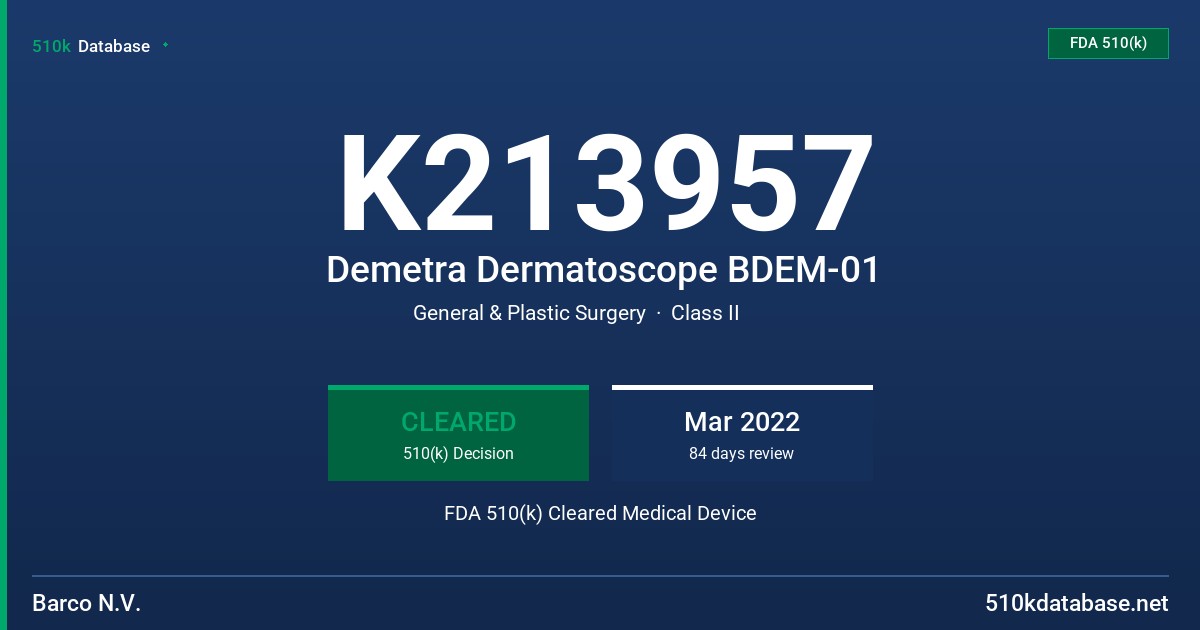 510k Database

FDA 510(k)

K213957

Demetra Dermatoscope BDEM-01

General & Plastic Surgery · Class II

CLEARED
510(k) Decision

Mar 2022
84 days review

FDA 510(k) Cleared Medical Device

Barco N.V.

510kdatabase.net