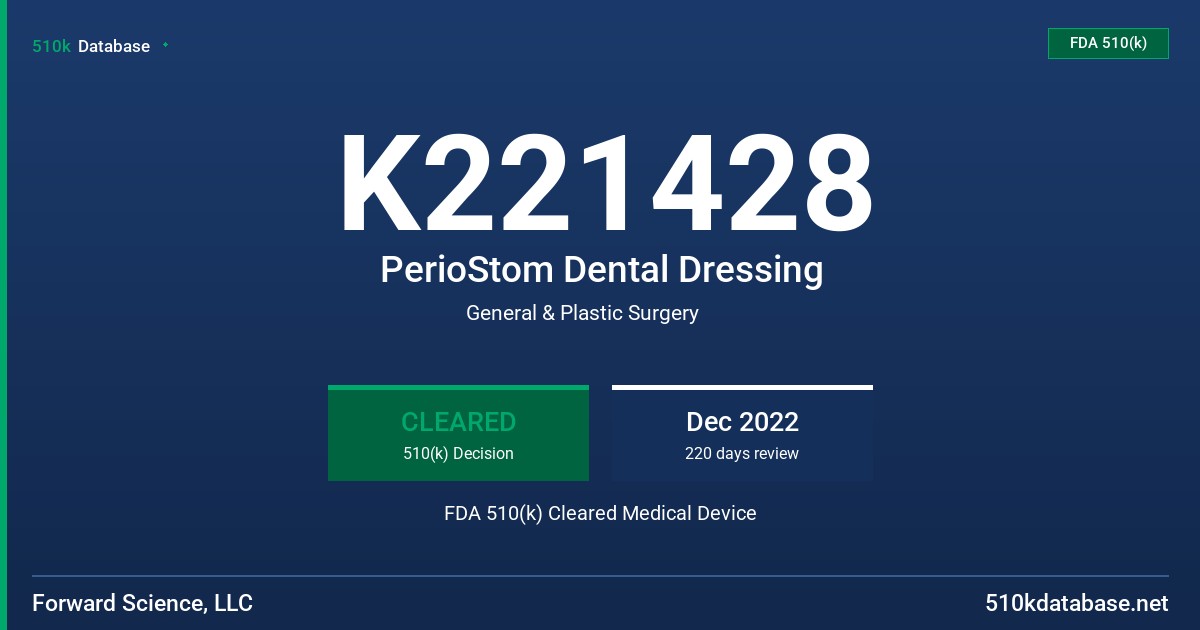 510k Database

FDA 510(k)

K221428

PerioStom Dental Dressing

General & Plastic Surgery

CLEARED
510(k) Decision

Dec 2022
220 days review

FDA 510(k) Cleared Medical Device

Forward Science, LLC

510kdatabase.net