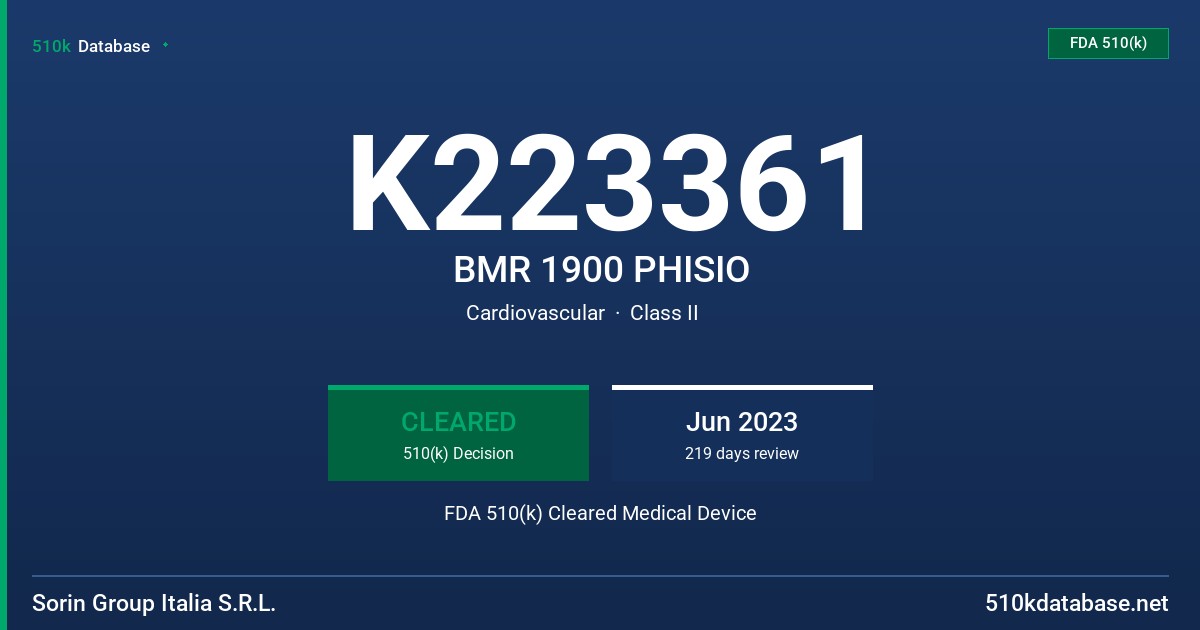 510k Database

FDA 510(k)

K223361

BMR 1900 PHISIO

Cardiovascular · Class II

CLEARED
510(k) Decision

Jun 2023
219 days review

FDA 510(k) Cleared Medical Device

Sorin Group Italia S.R.L.

510kdatabase.net