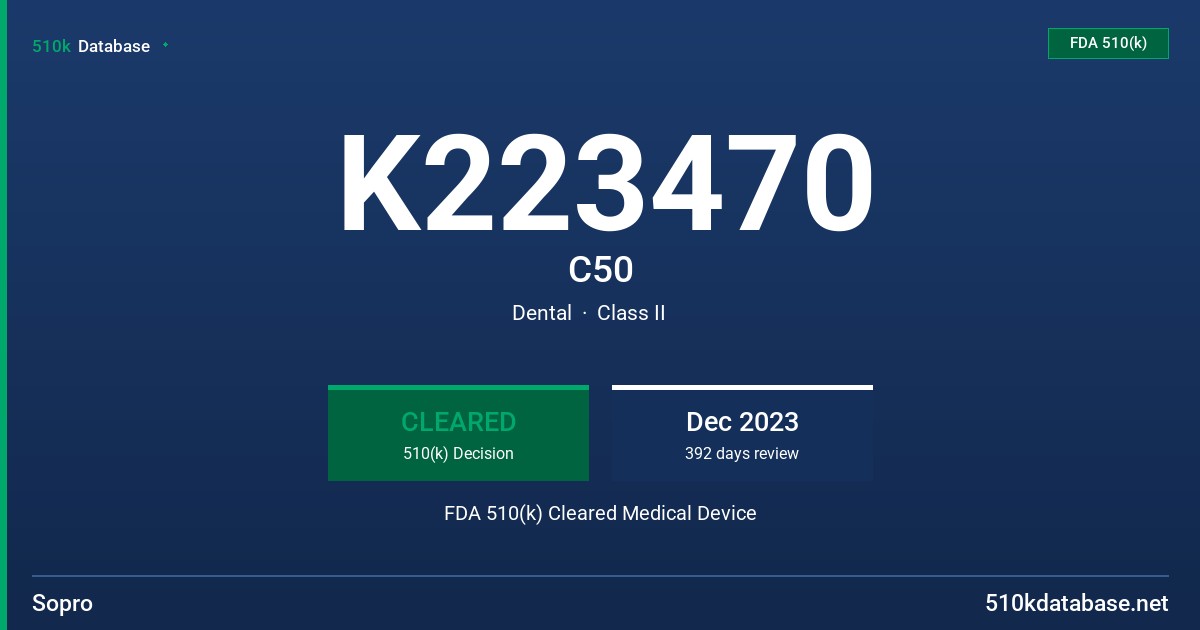 510k Database

FDA 510(k)

K223470

C50

Dental · Class II

CLEARED
510(k) Decision

Dec 2023
392 days review

FDA 510(k) Cleared Medical Device

Sopro

510kdatabase.net