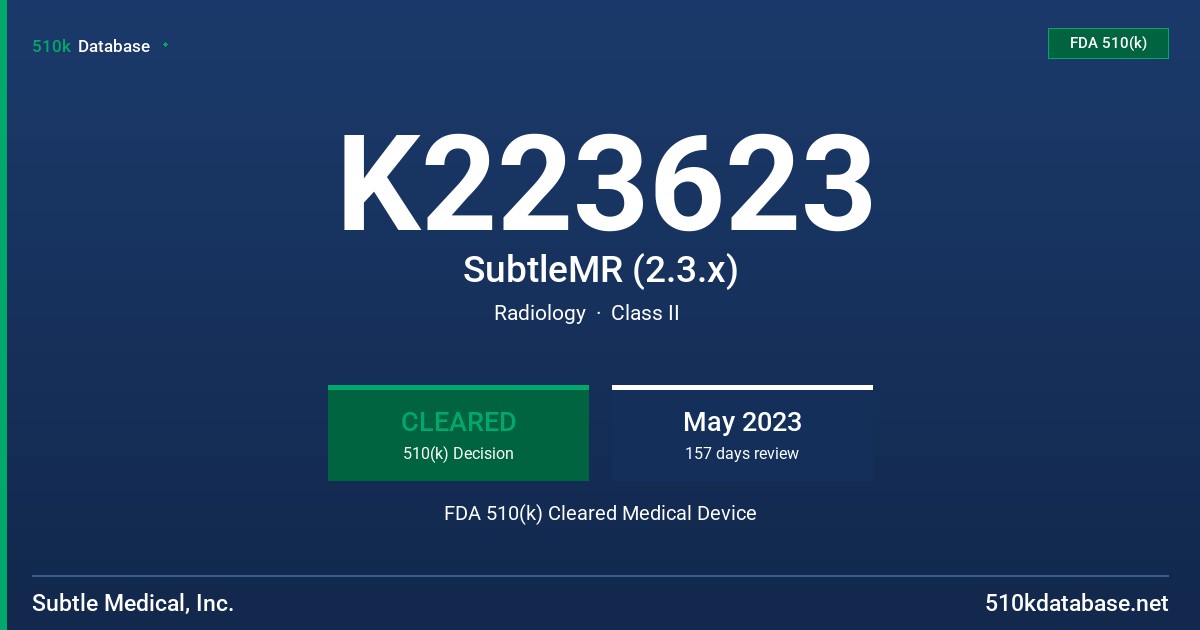 510k Database

FDA 510(k)

K223623

SubtleMR (2.3.x)

Radiology · Class II

CLEARED
510(k) Decision

May 2023
157 days review

FDA 510(k) Cleared Medical Device

Subtle Medical, Inc.

510kdatabase.net