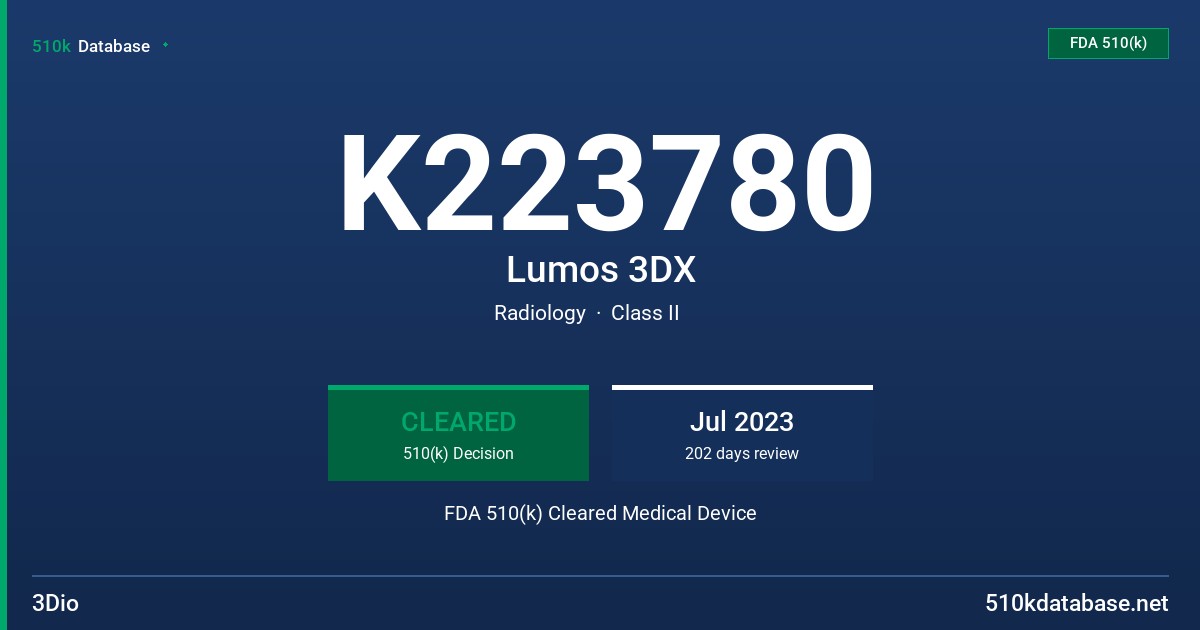 510k Database

FDA 510(k)

K223780

Lumos 3DX

Radiology · Class II

CLEARED
510(k) Decision

Jul 2023
202 days review

FDA 510(k) Cleared Medical Device

3Dio

510kdatabase.net