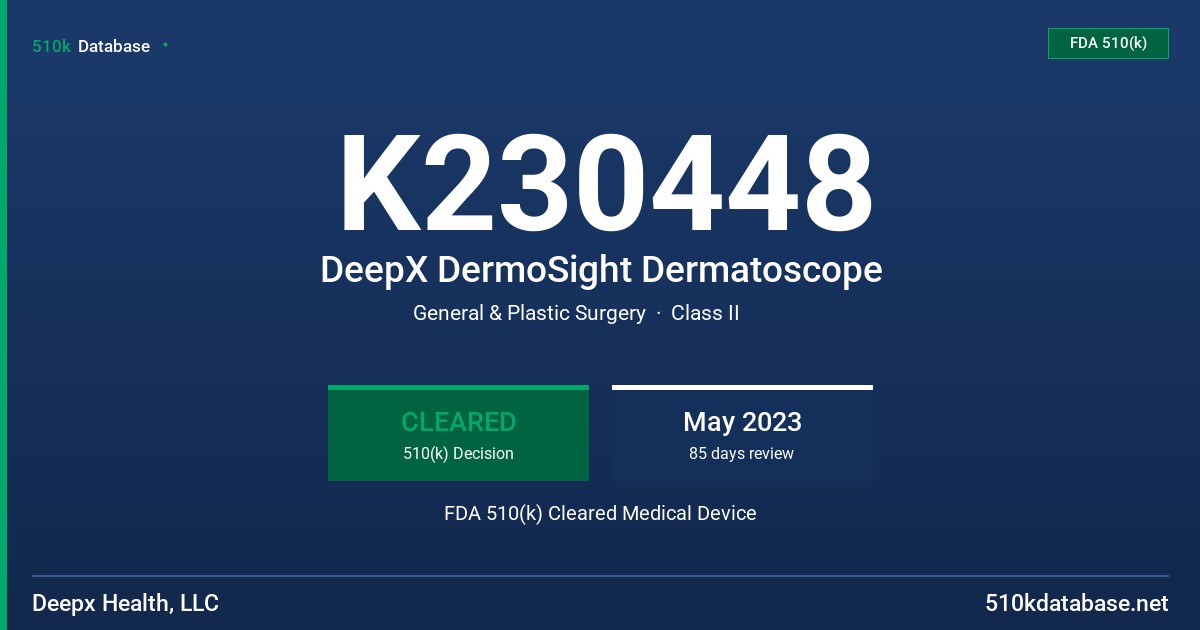 510k Database

FDA 510(k)

K230448

DeepX DermoSight Dermatoscope

General & Plastic Surgery · Class II

CLEARED
510(k) Decision

May 2023
85 days review

FDA 510(k) Cleared Medical Device

Deepx Health, LLC

510kdatabase.net