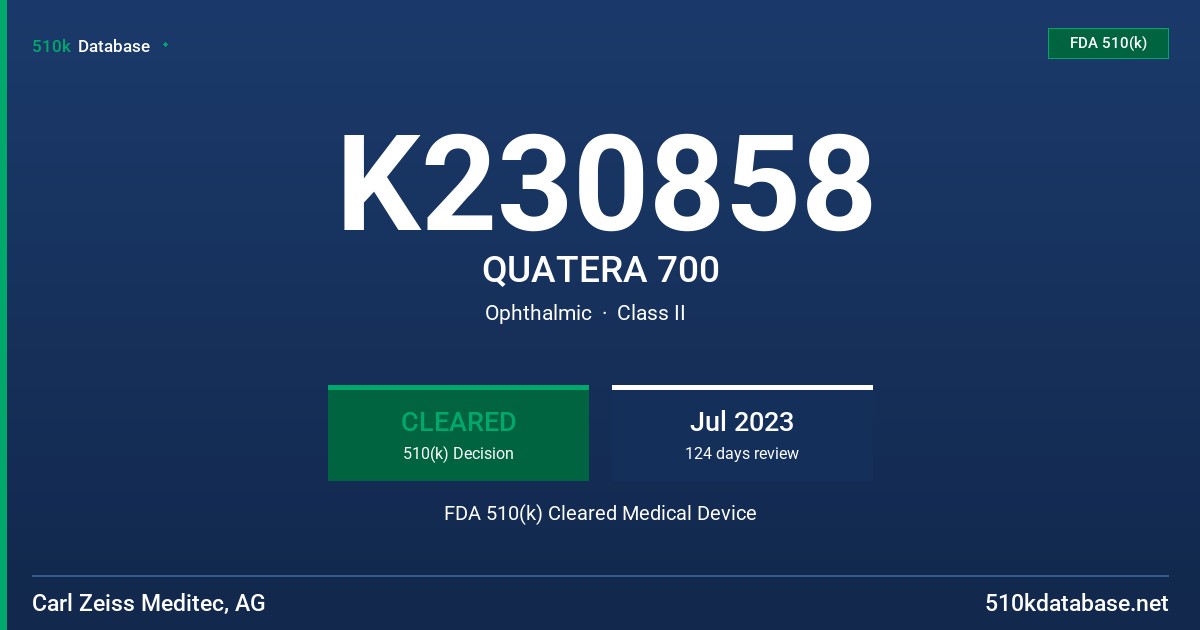 510k Database

FDA 510(k)

K230858

QUATERA 700

Ophthalmic · Class II

CLEARED
510(k) Decision

Jul 2023
124 days review

FDA 510(k) Cleared Medical Device

Carl Zeiss Meditec, AG

510kdatabase.net