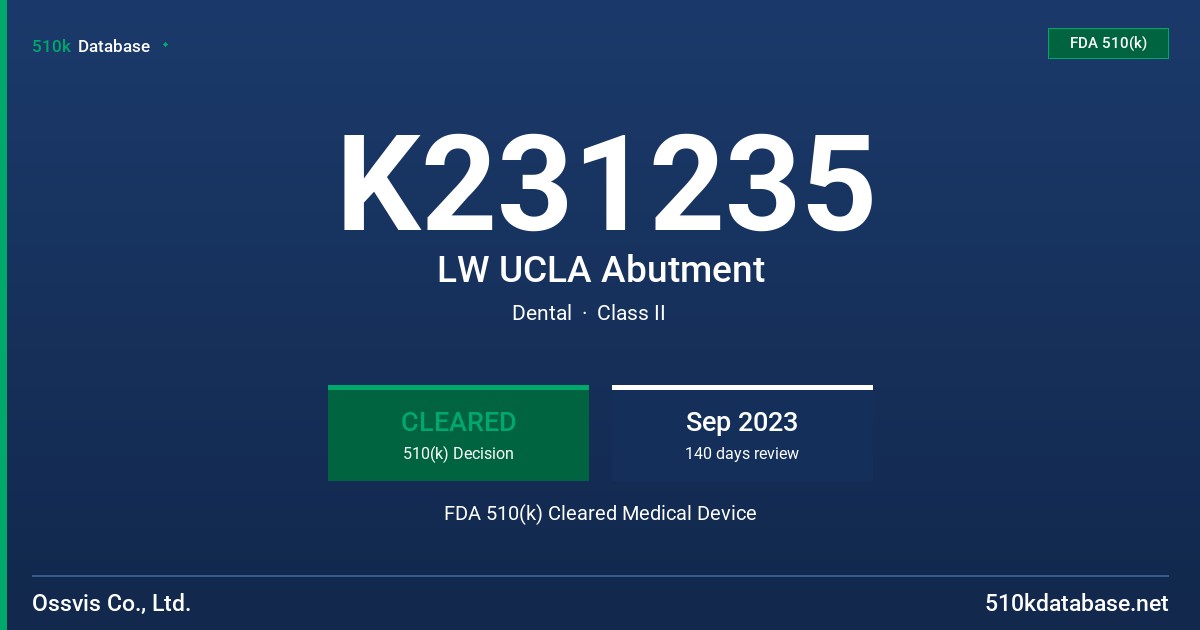 510k Database

FDA 510(k)

K231235

LW UCLA Abutment

Dental · Class II

CLEARED
510(k) Decision

Sep 2023
140 days review

FDA 510(k) Cleared Medical Device

Ossvis Co., Ltd.

510kdatabase.net