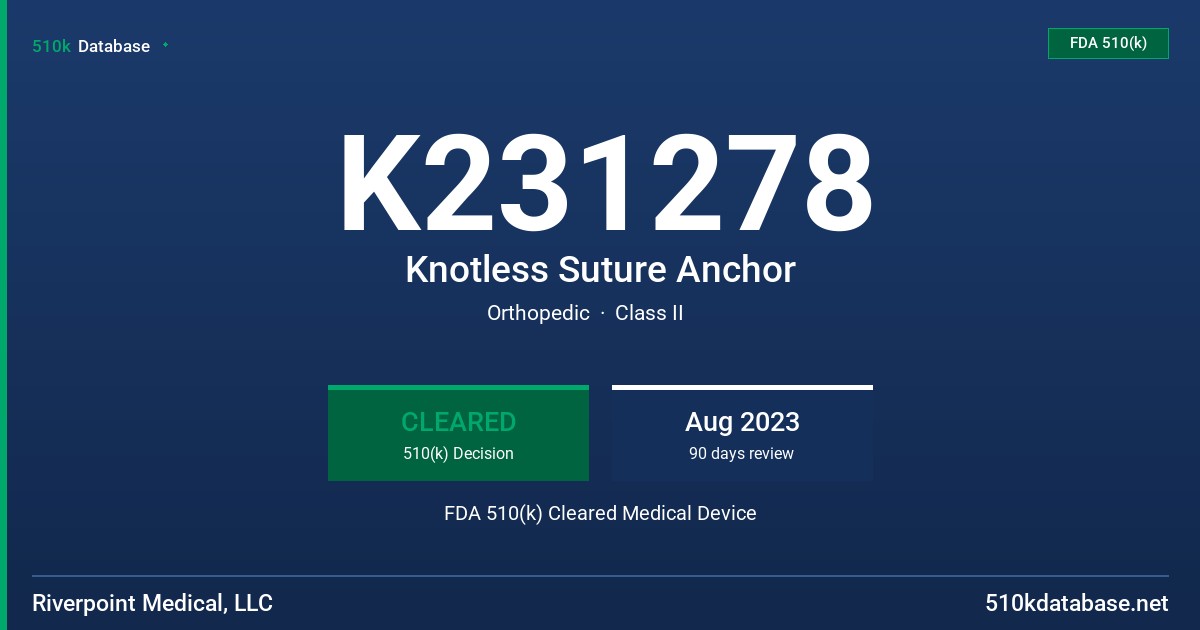 510k Database

FDA 510(k)

K231278

Knotless Suture Anchor

Orthopedic · Class II

CLEARED
510(k) Decision

Aug 2023
90 days review

FDA 510(k) Cleared Medical Device

Riverpoint Medical, LLC

510kdatabase.net