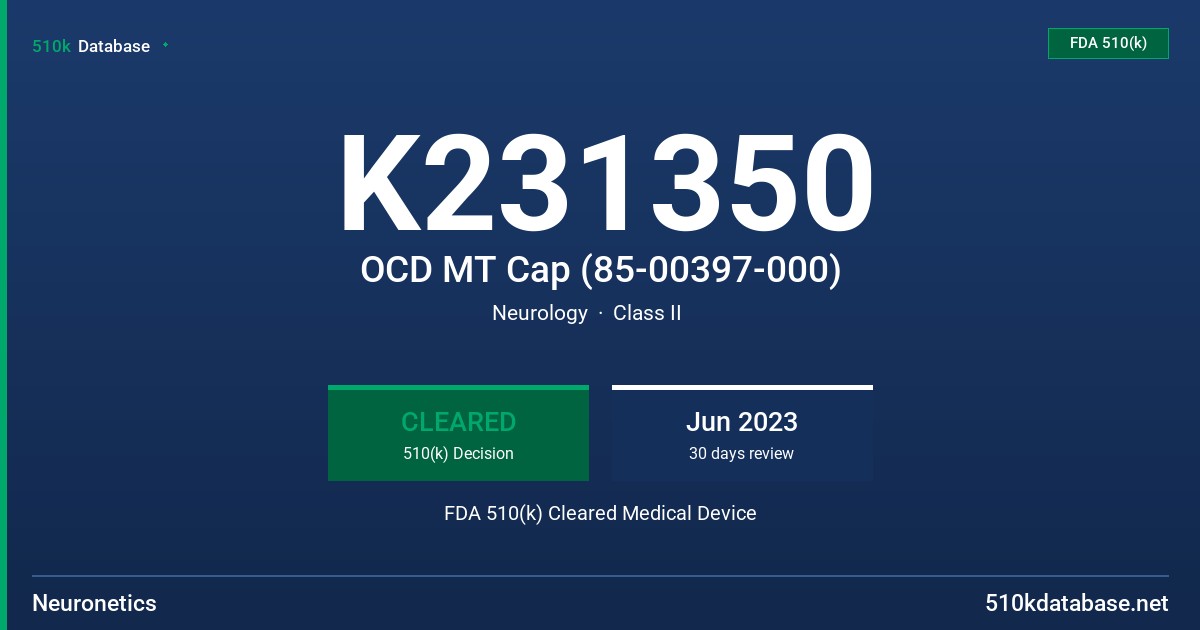 510k Database

FDA 510(k)

K231350

OCD MT Cap (85-00397-000)

Neurology · Class II

CLEARED
510(k) Decision

Jun 2023
30 days review

FDA 510(k) Cleared Medical Device

Neuronetics

510kdatabase.net