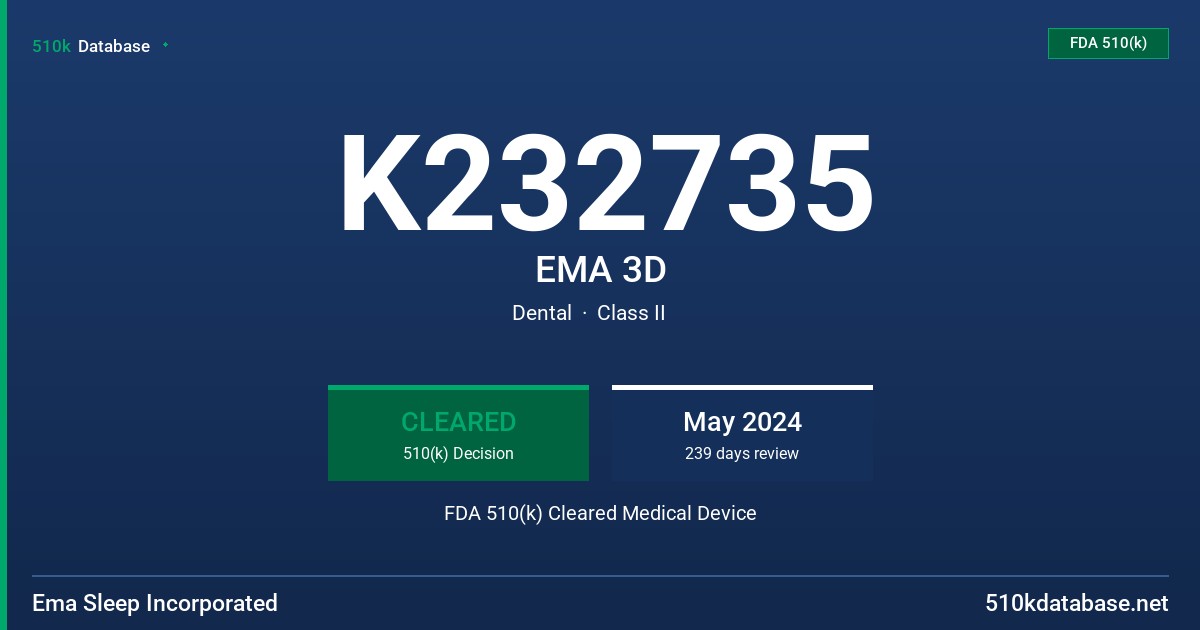 510k Database

FDA 510(k)

K232735

EMA 3D

Dental · Class II

CLEARED
510(k) Decision

May 2024
239 days review

FDA 510(k) Cleared Medical Device

Ema Sleep Incorporated

510kdatabase.net