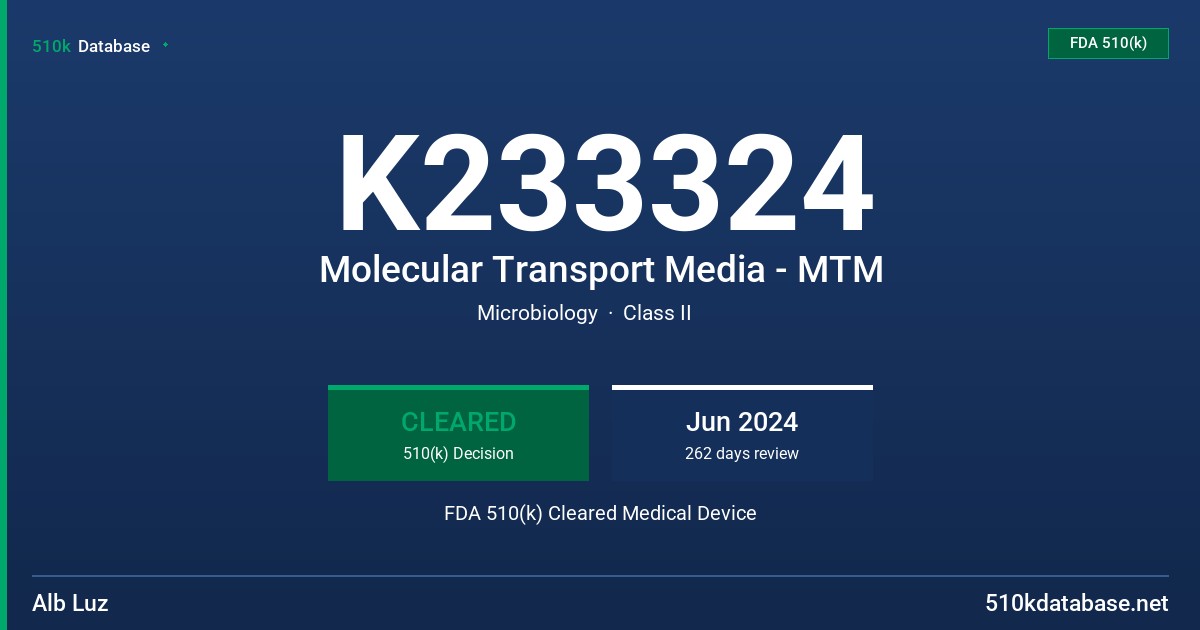 510k Database

FDA 510(k)

K233324

Molecular Transport Media - MTM

Microbiology · Class II

CLEARED
510(k) Decision

Jun 2024
262 days review

FDA 510(k) Cleared Medical Device

Alb Luz

510kdatabase.net