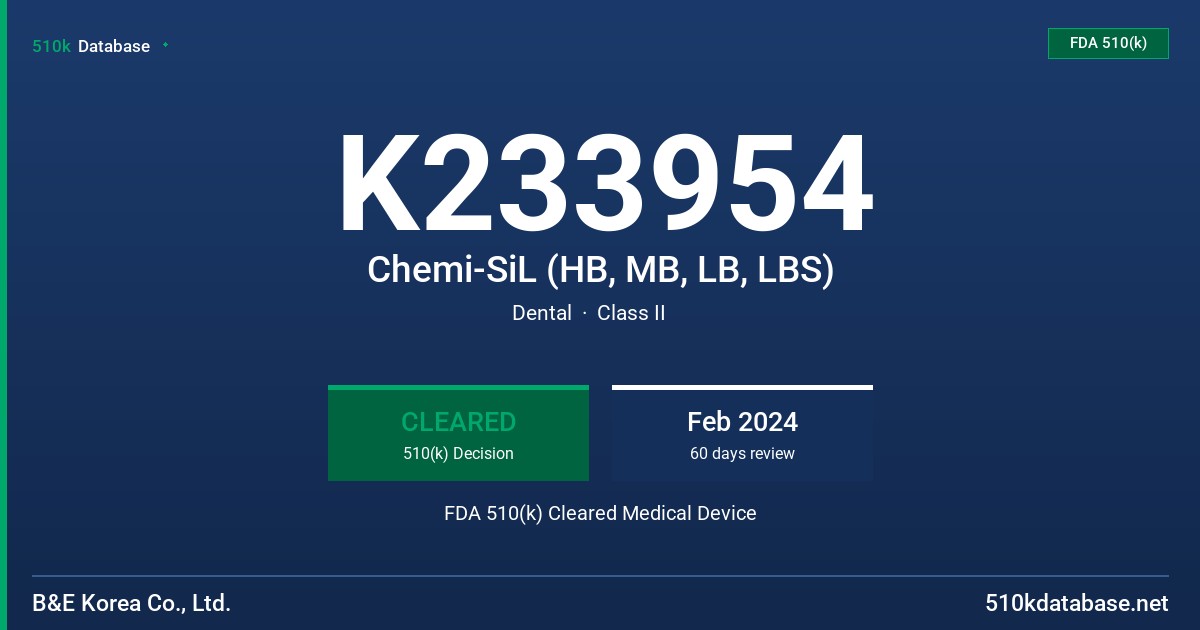 510k Database

FDA 510(k)

K233954

Chemi-SiL (HB, MB, LB, LBS)

Dental · Class II

CLEARED
510(k) Decision

Feb 2024
60 days review

FDA 510(k) Cleared Medical Device

B&E Korea Co., Ltd.

510kdatabase.net