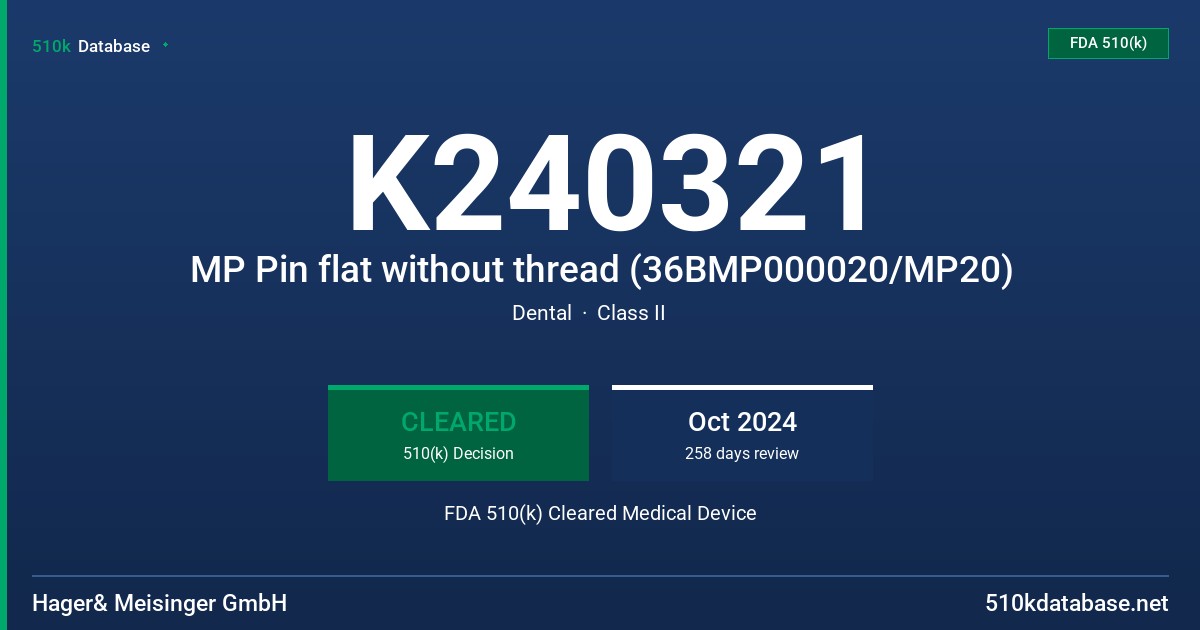 510k Database

FDA 510(k)

K240321

MP Pin flat without thread (36BMP000020/MP20)

Dental · Class II

CLEARED
510(k) Decision

Oct 2024
258 days review

FDA 510(k) Cleared Medical Device

Hager& Meisinger GmbH

510kdatabase.net