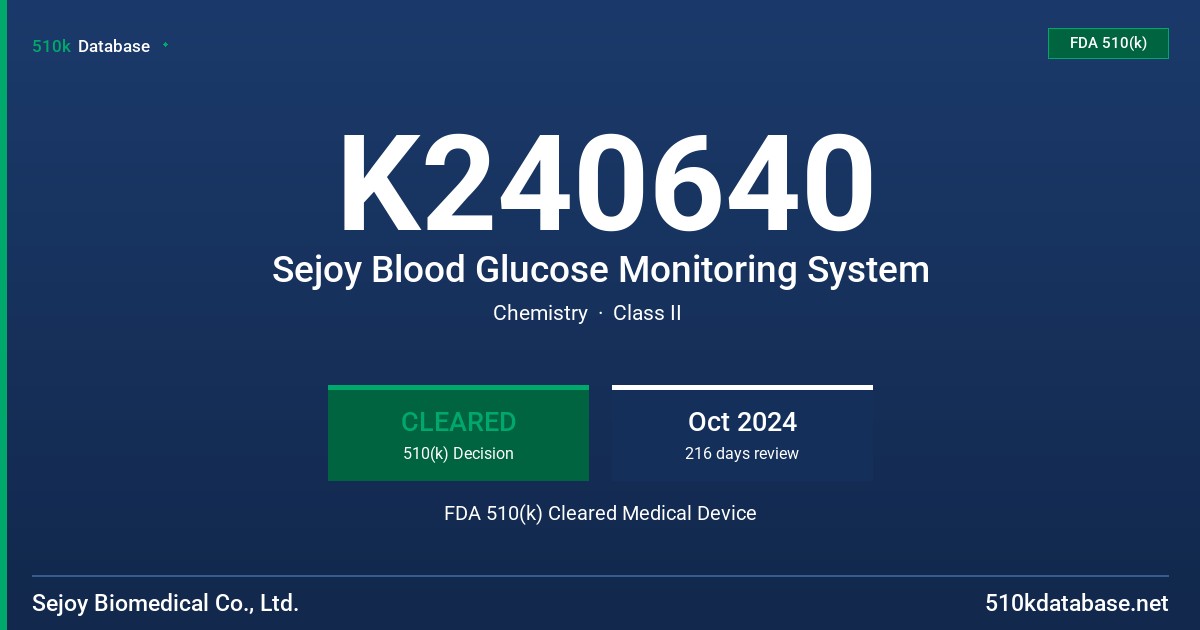 510k Database

FDA 510(k)

K240640

Sejoy Blood Glucose Monitoring System

Chemistry · Class II

CLEARED
510(k) Decision

Oct 2024
216 days review

FDA 510(k) Cleared Medical Device

Sejoy Biomedical Co., Ltd.

510kdatabase.net