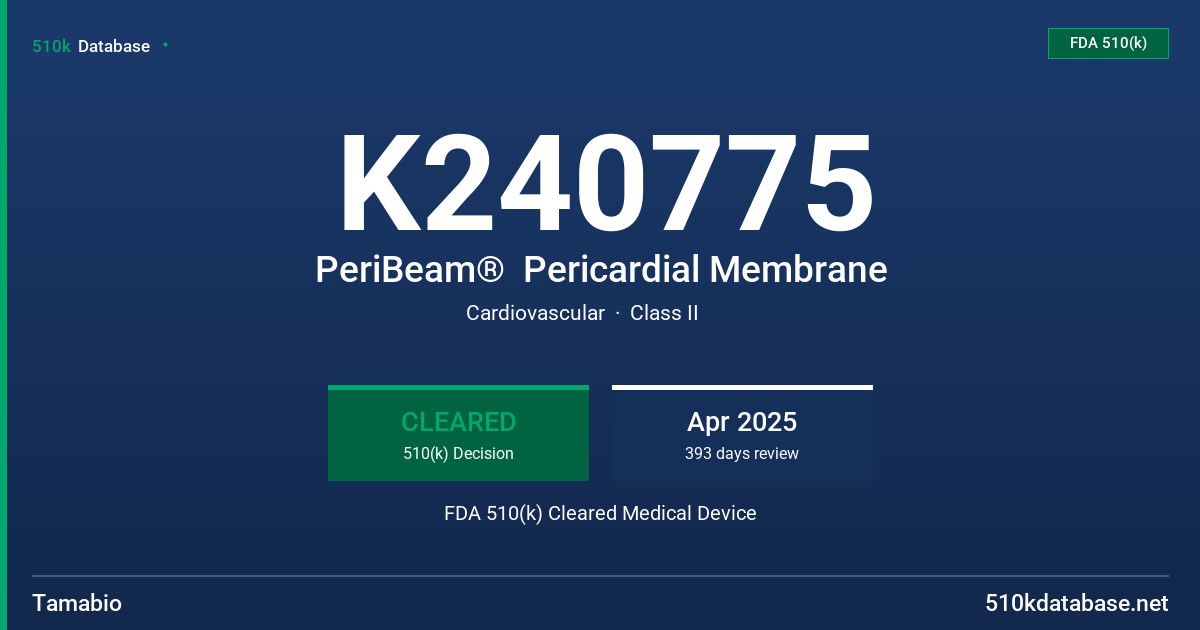 510k Database

FDA 510(k)

K240775

PeriBeam® Pericardial Membrane

Cardiovascular · Class II

CLEARED
510(k) Decision

Apr 2025
393 days review

FDA 510(k) Cleared Medical Device

Tamabio

510kdatabase.net