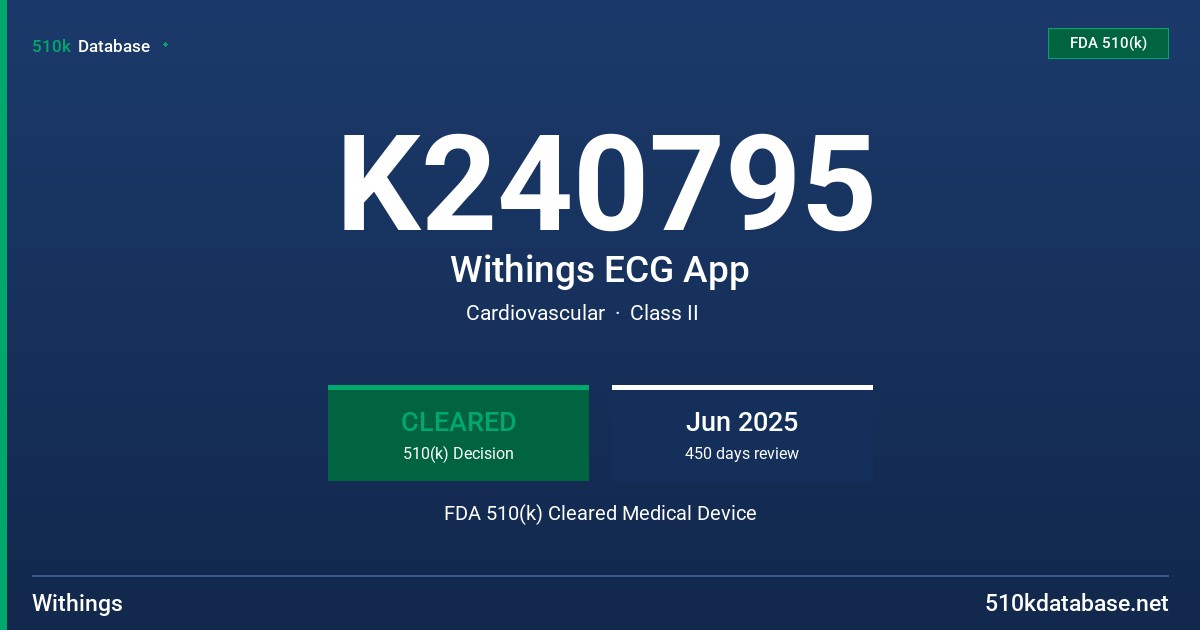 510k Database

FDA 510(k)

K240795

Withings ECG App

Cardiovascular · Class II

CLEARED
510(k) Decision

Jun 2025
450 days review

FDA 510(k) Cleared Medical Device

Withings

510kdatabase.net