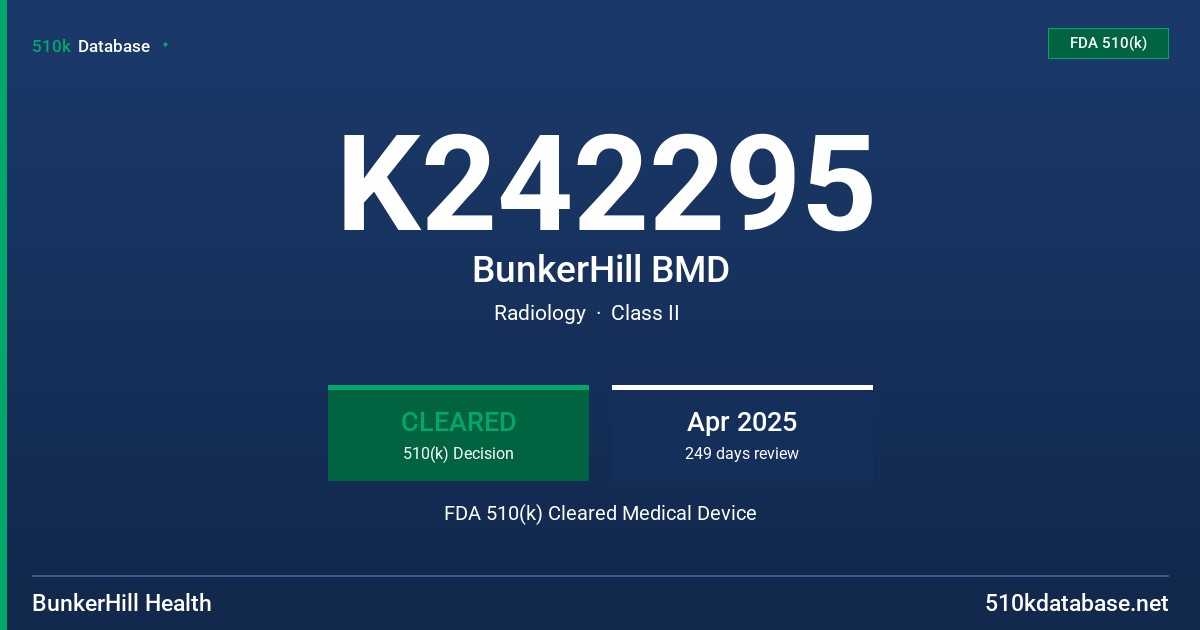 510k Database

FDA 510(k)

K242295

BunkerHill BMD

Radiology · Class II

CLEARED
510(k) Decision

Apr 2025
249 days review

FDA 510(k) Cleared Medical Device

BunkerHill Health

510kdatabase.net