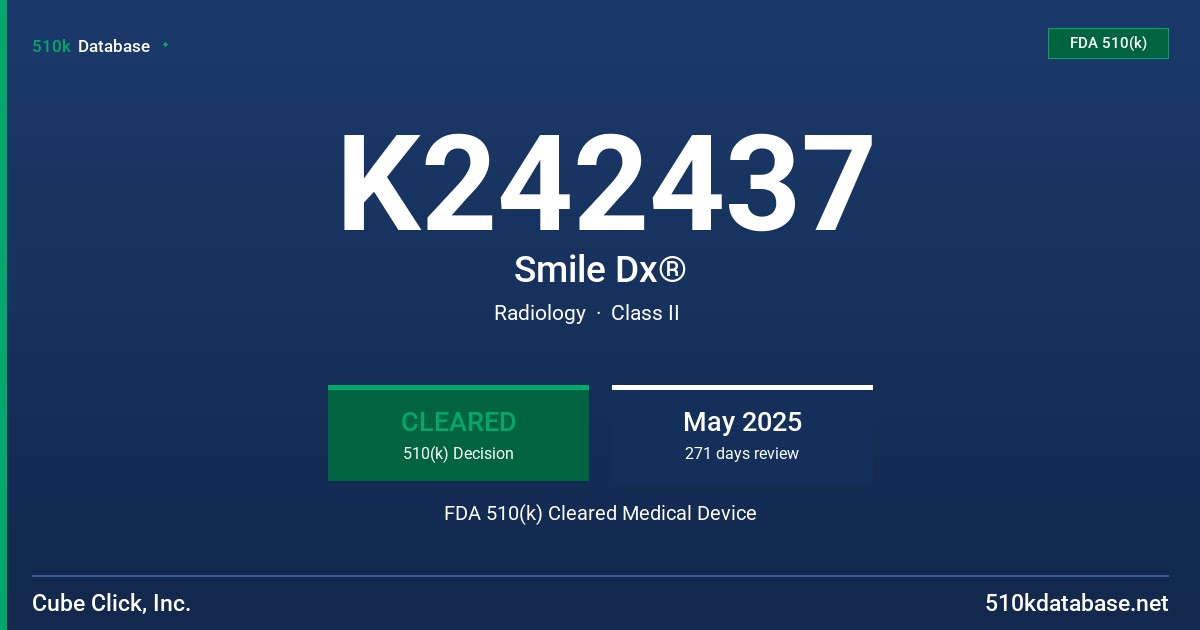 510k Database

FDA 510(k)

K242437

Smile Dx®

Radiology · Class II

CLEARED
510(k) Decision

May 2025
271 days review

FDA 510(k) Cleared Medical Device

Cube Click, Inc.

510kdatabase.net