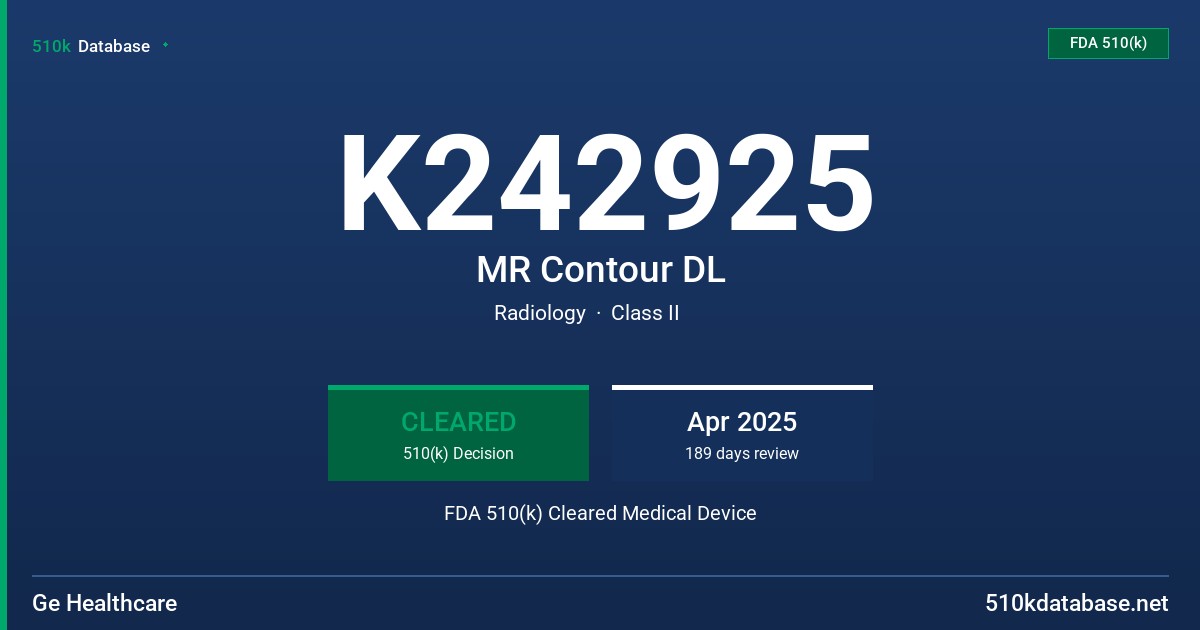 510k Database

FDA 510(k)

K242925

MR Contour DL

Radiology · Class II

CLEARED
510(k) Decision

Apr 2025
189 days review

FDA 510(k) Cleared Medical Device

Ge Healthcare

510kdatabase.net