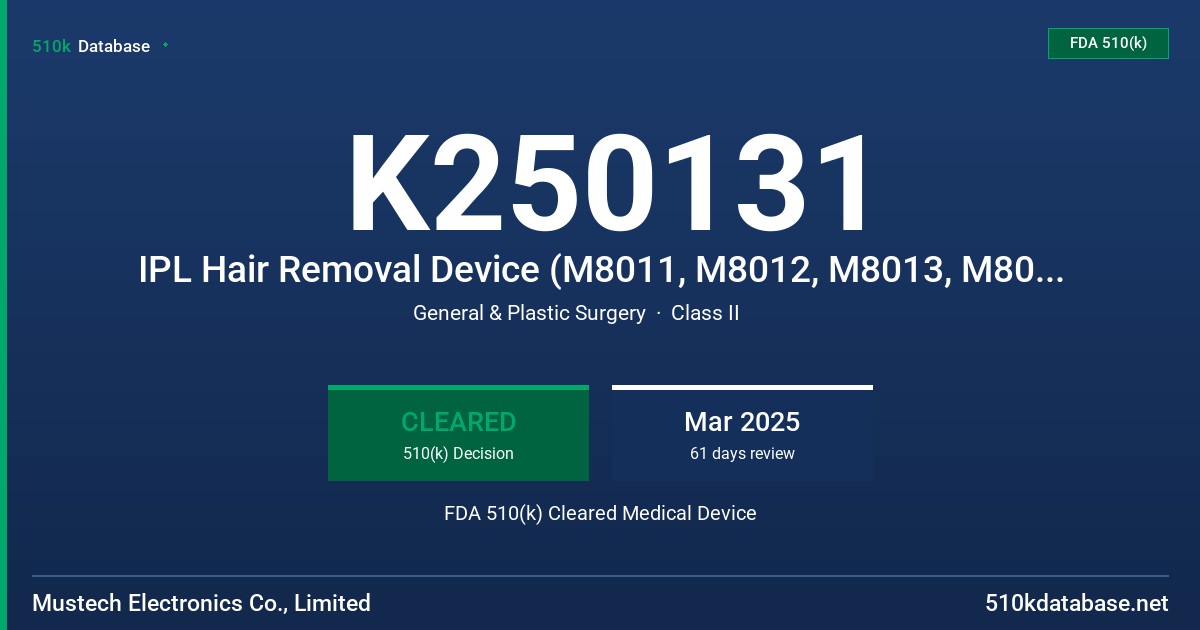 510k Database

FDA 510(k)

K250131

IPL Hair Removal Device (M8011, M8012, M8013, M80...

General & Plastic Surgery · Class II

CLEARED
510(k) Decision

Mar 2025
61 days review

FDA 510(k) Cleared Medical Device

Mustech Electronics Co., Limited

510kdatabase.net