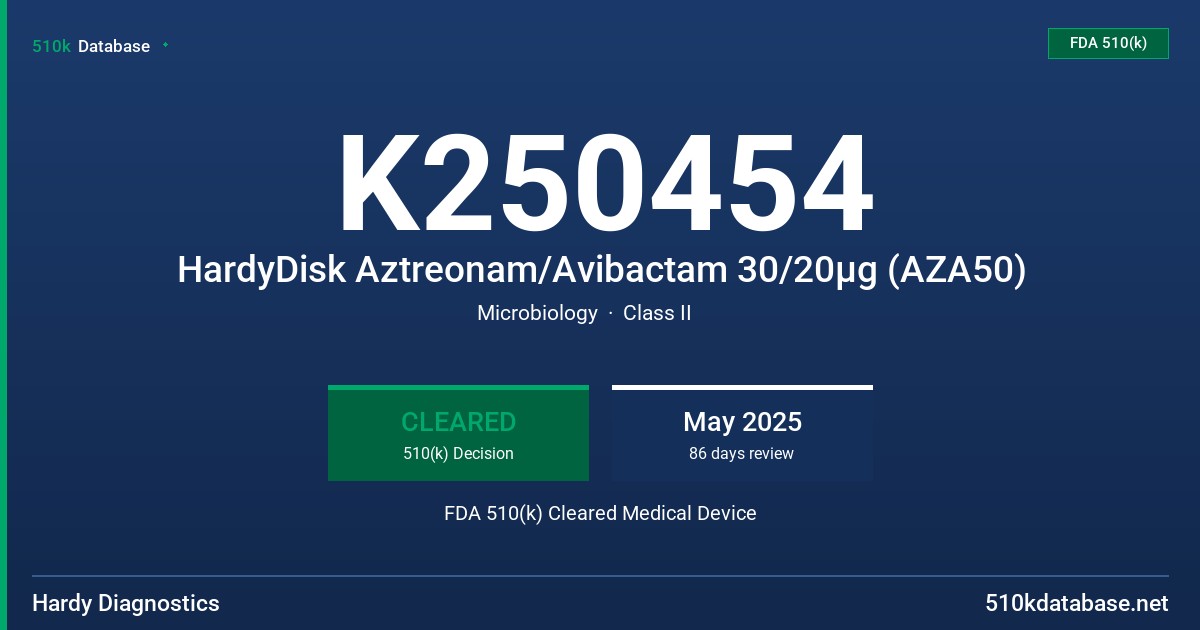 510k Database

FDA 510(k)

K250454

HardyDisk Aztreonam/Avibactam 30/20µg (AZA50)

Microbiology · Class II

CLEARED
510(k) Decision

May 2025
86 days review

FDA 510(k) Cleared Medical Device

Hardy Diagnostics

510kdatabase.net