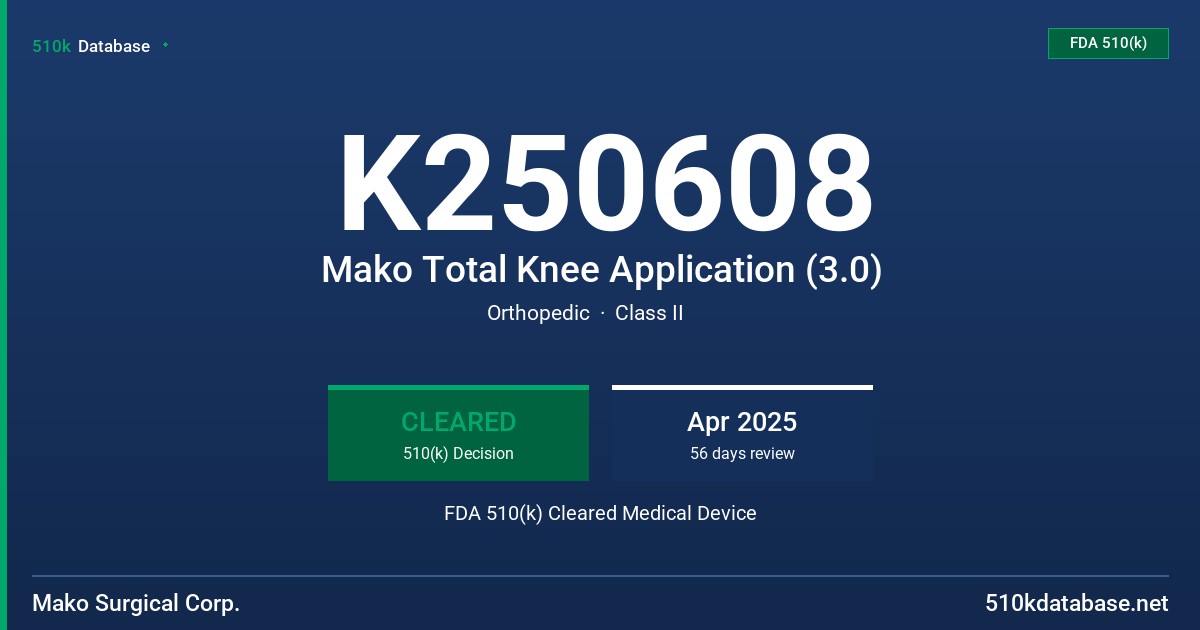 510k Database

FDA 510(k)

K250608

Mako Total Knee Application (3.0)

Orthopedic · Class II

CLEARED
510(k) Decision

Apr 2025
56 days review

FDA 510(k) Cleared Medical Device

Mako Surgical Corp.

510kdatabase.net