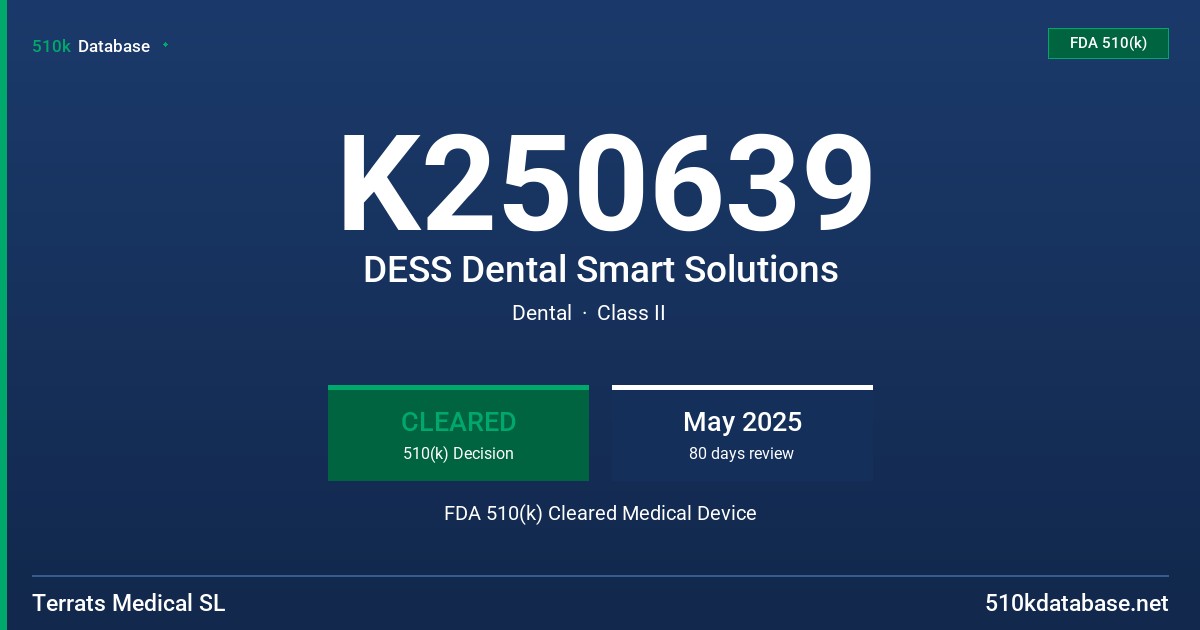 510k Database

FDA 510(k)

K250639

DESS Dental Smart Solutions

Dental · Class II

CLEARED
510(k) Decision

May 2025
80 days review

FDA 510(k) Cleared Medical Device

Terrats Medical SL

510kdatabase.net