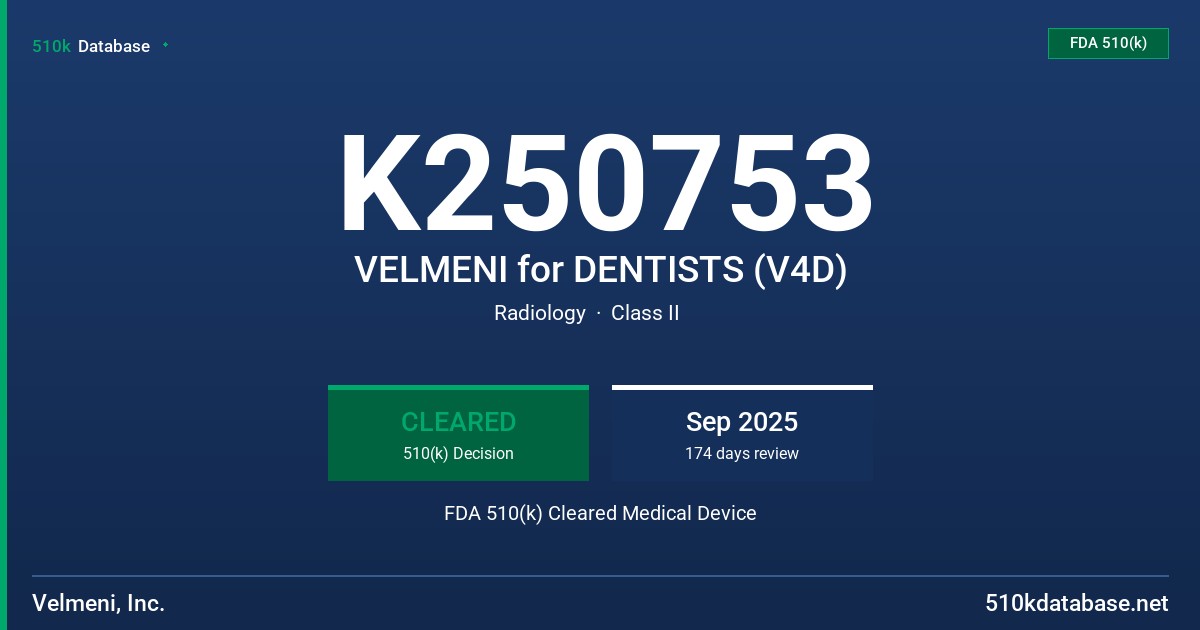 510k Database

FDA 510(k)

K250753

VELMENI for DENTISTS (V4D)

Radiology · Class II

CLEARED
510(k) Decision

Sep 2025
174 days review

FDA 510(k) Cleared Medical Device

Velmeni, Inc.

510kdatabase.net