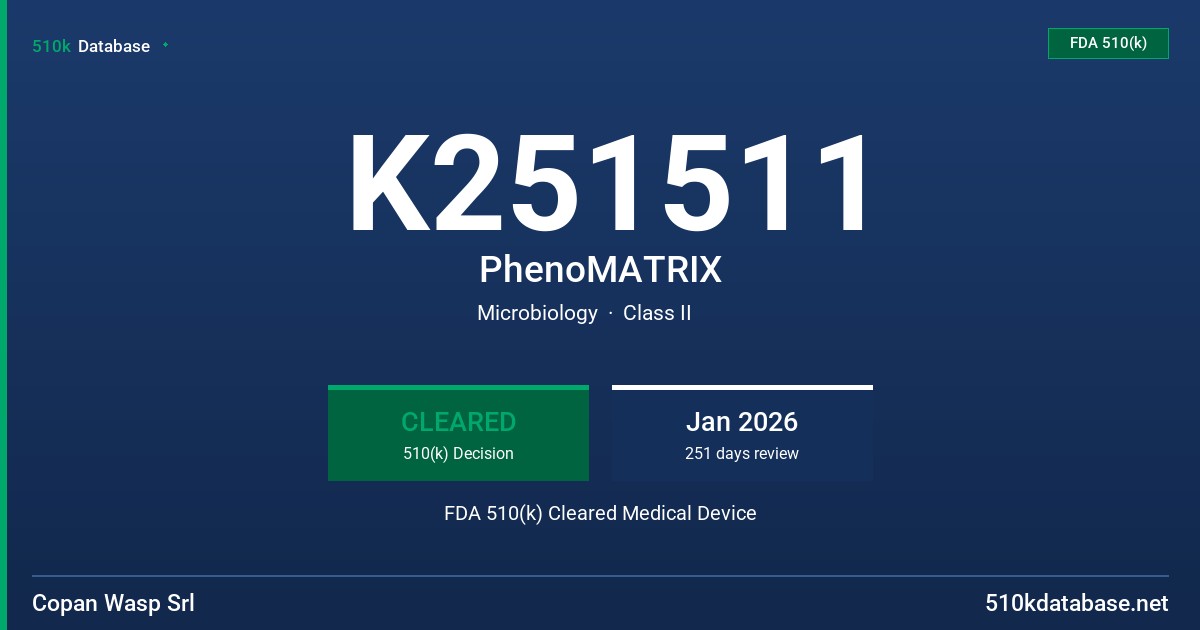 510k Database

FDA 510(k)

K251511

PhenoMATRIX

Microbiology · Class II

CLEARED
510(k) Decision

Jan 2026
251 days review

FDA 510(k) Cleared Medical Device

Copan Wasp Srl

510kdatabase.net