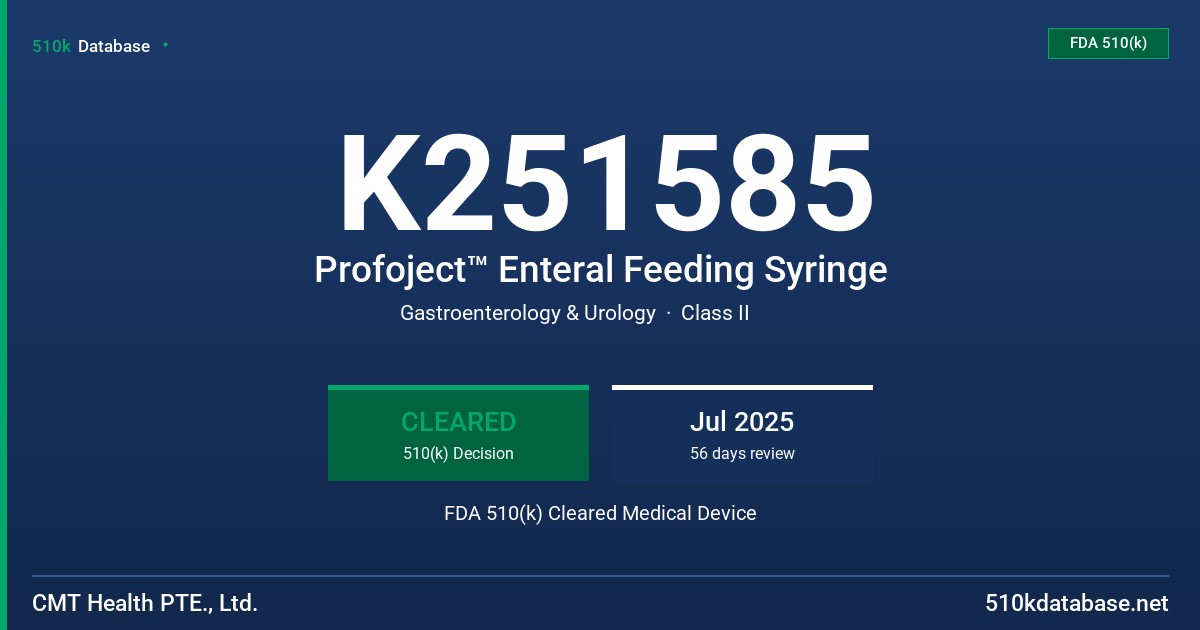 510k Database

FDA 510(k)

K251585

Profoject™ Enteral Feeding Syringe

Gastroenterology & Urology · Class II

CLEARED
510(k) Decision

Jul 2025
56 days review

FDA 510(k) Cleared Medical Device

CMT Health PTE., Ltd.

510kdatabase.net