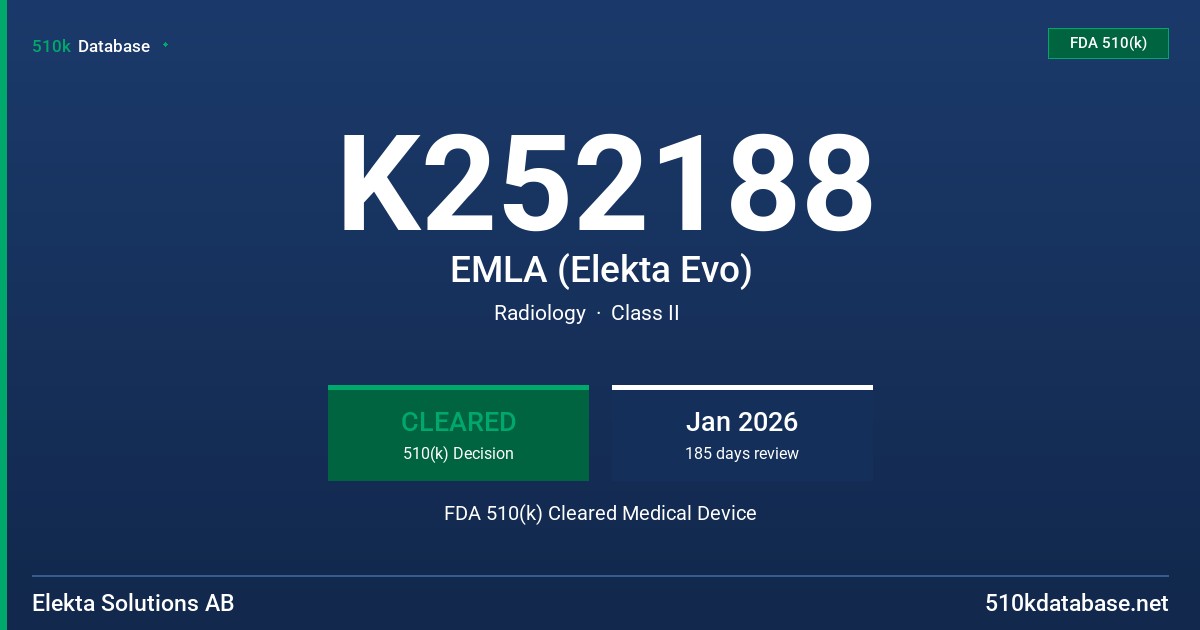 510k Database

FDA 510(k)

K252188

EMLA (Elekta Evo)

Radiology · Class II

CLEARED
510(k) Decision

Jan 2026
185 days review

FDA 510(k) Cleared Medical Device

Elekta Solutions AB

510kdatabase.net