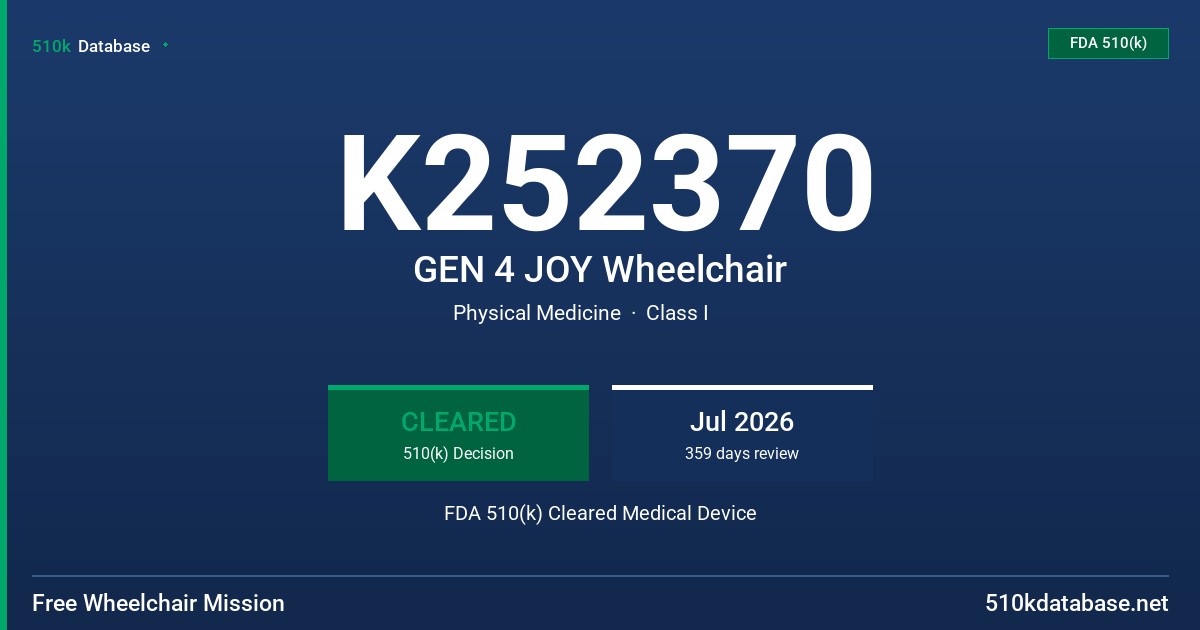 510k Database

FDA 510(k)

K252370

GEN 4 JOY Wheelchair

Physical Medicine · Class I

CLEARED
510(k) Decision

Jul 2026
359 days review

FDA 510(k) Cleared Medical Device

Free Wheelchair Mission

510kdatabase.net