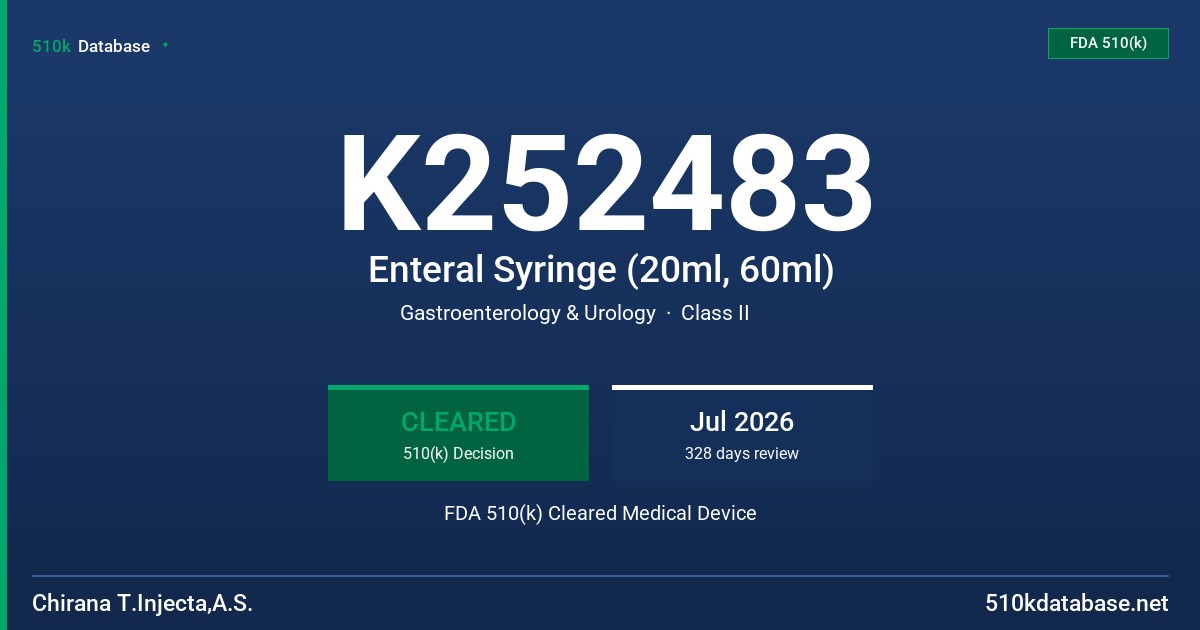 510k Database

FDA 510(k)

K252483

Enteral Syringe (20ml, 60ml)

Gastroenterology & Urology · Class II

CLEARED
510(k) Decision

Jul 2026
328 days review

FDA 510(k) Cleared Medical Device

Chirana T.Injecta,A.S.

510kdatabase.net