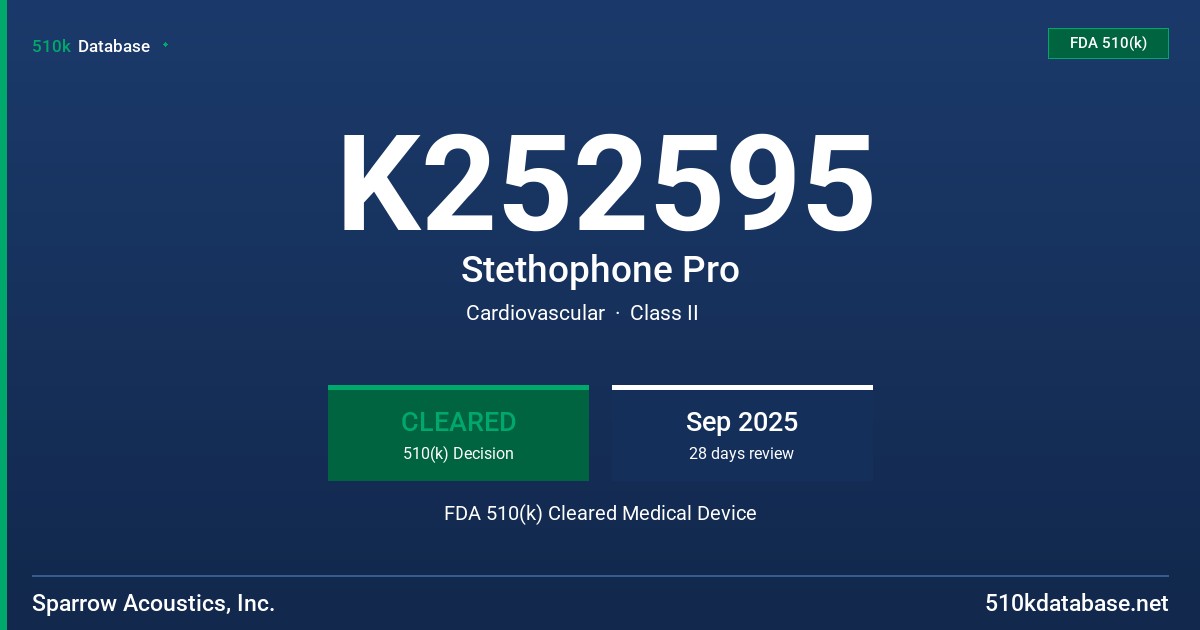 510k Database

FDA 510(k)

K252595

Stethophone Pro

Cardiovascular · Class II

CLEARED
510(k) Decision

Sep 2025
28 days review

FDA 510(k) Cleared Medical Device

Sparrow Acoustics, Inc.

510kdatabase.net