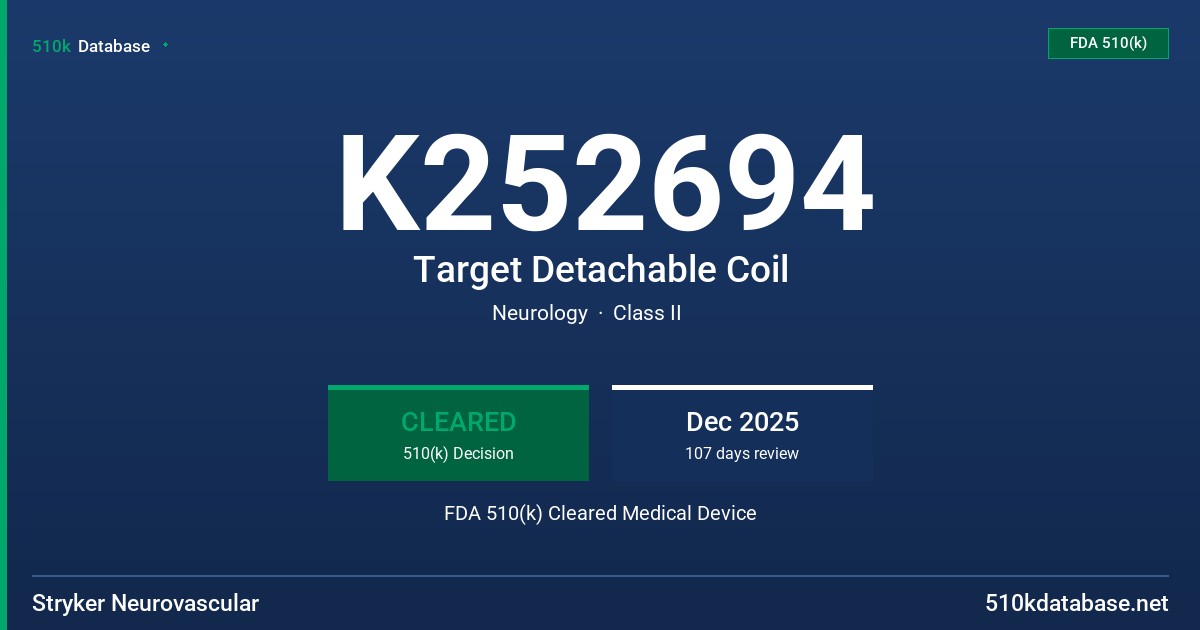 510k Database

FDA 510(k)

K252694

Target Detachable Coil

Neurology · Class II

CLEARED
510(k) Decision

Dec 2025
107 days review

FDA 510(k) Cleared Medical Device

Stryker Neurovascular

510kdatabase.net