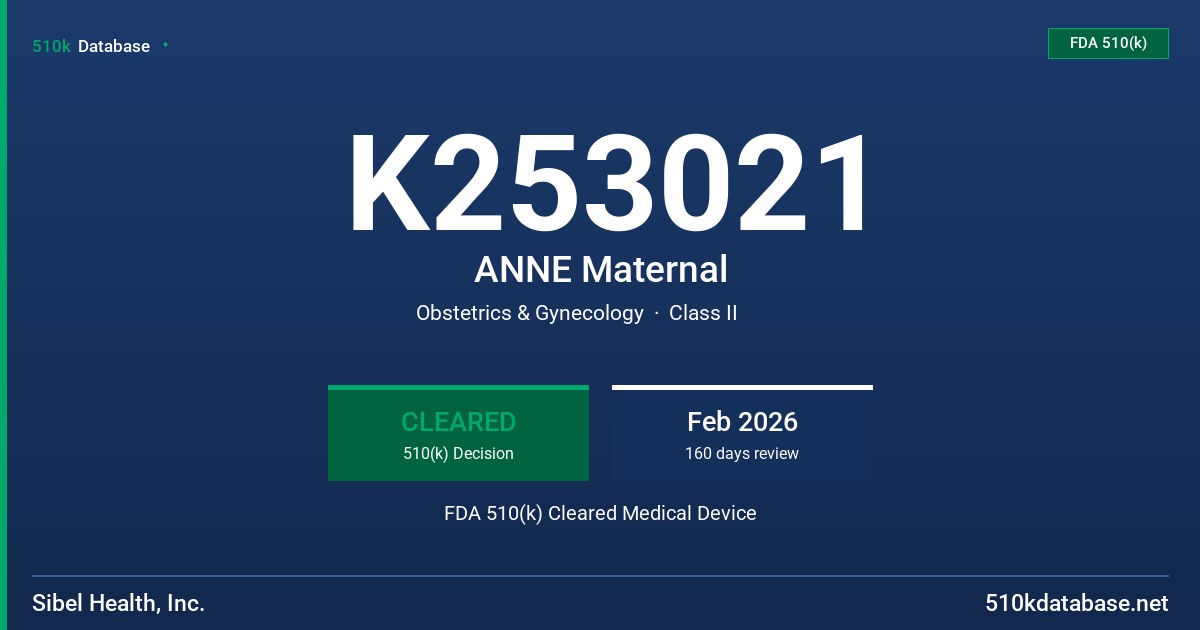 510k Database

FDA 510(k)

K253021

ANNE Maternal

Obstetrics & Gynecology · Class II

CLEARED
510(k) Decision

Feb 2026
160 days review

FDA 510(k) Cleared Medical Device

Sibel Health, Inc.

510kdatabase.net