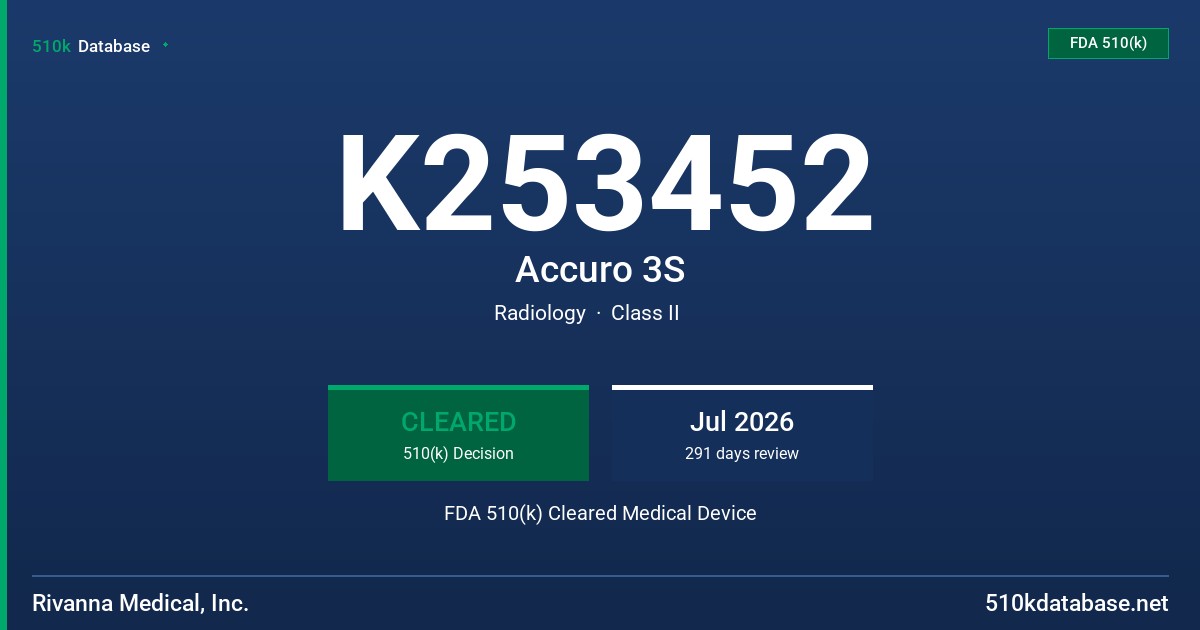 510k Database

FDA 510(k)

K253452

Accuro 3S

Radiology · Class II

CLEARED
510(k) Decision

Jul 2026
291 days review

FDA 510(k) Cleared Medical Device

Rivanna Medical, Inc.

510kdatabase.net