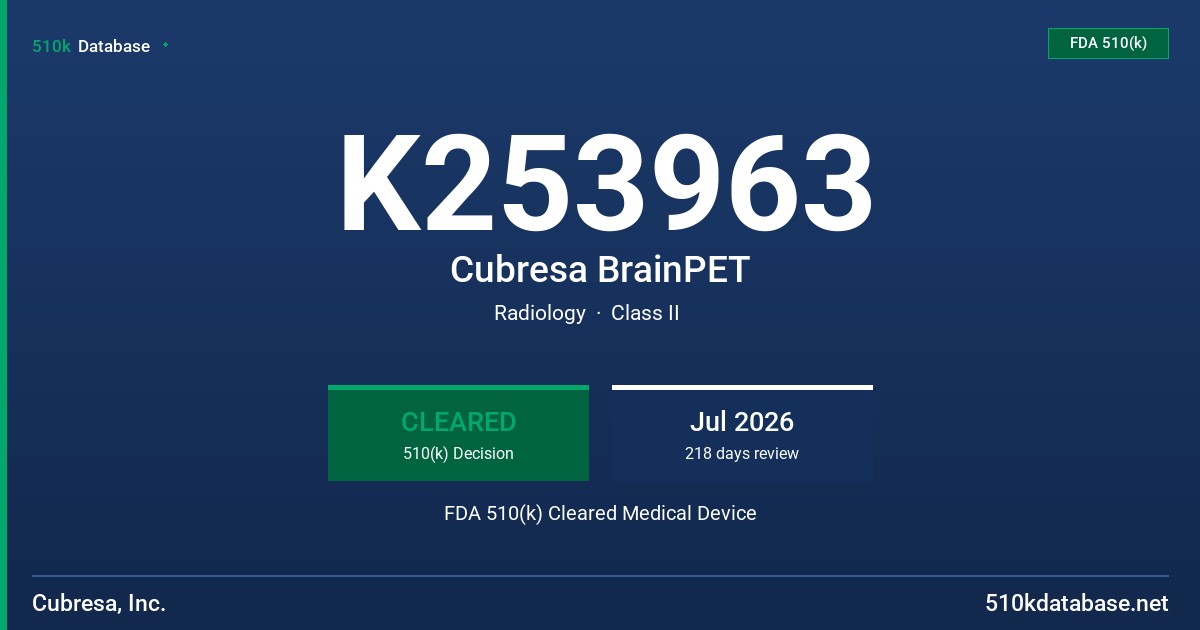 510k Database

FDA 510(k)

K253963

Cubresa BrainPET

Radiology · Class II

CLEARED
510(k) Decision

Jul 2026
218 days review

FDA 510(k) Cleared Medical Device

Cubresa, Inc.

510kdatabase.net