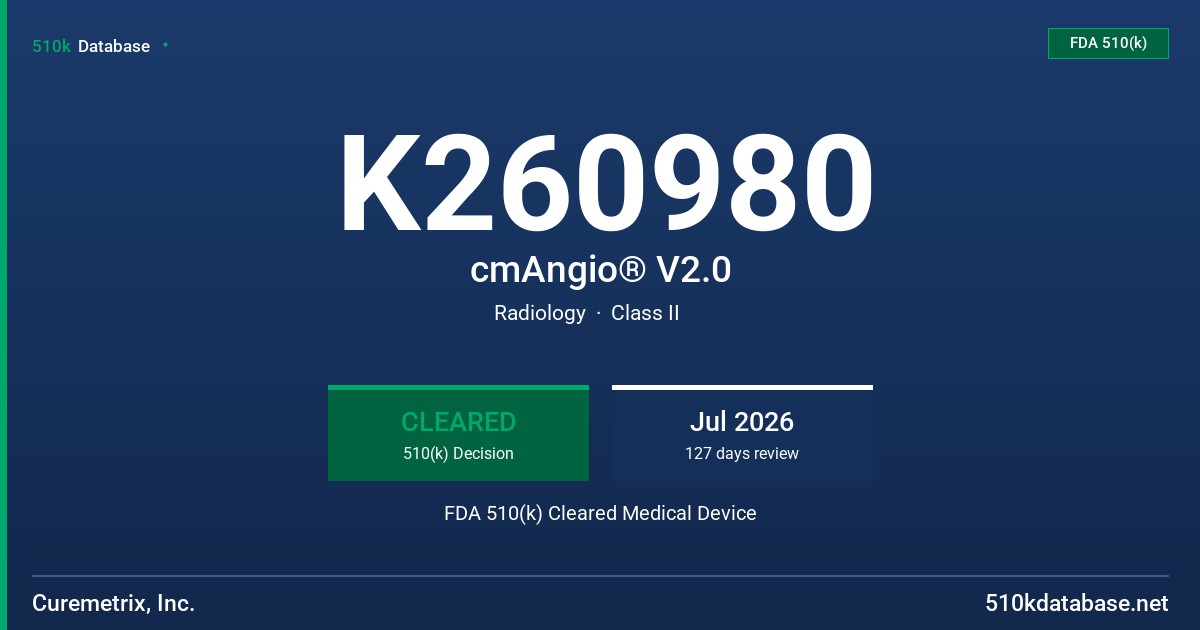 510k Database

FDA 510(k)

K260980

cmAngio® V2.0

Radiology · Class II

CLEARED
510(k) Decision

Jul 2026
127 days review

FDA 510(k) Cleared Medical Device

Curemetrix, Inc.

510kdatabase.net