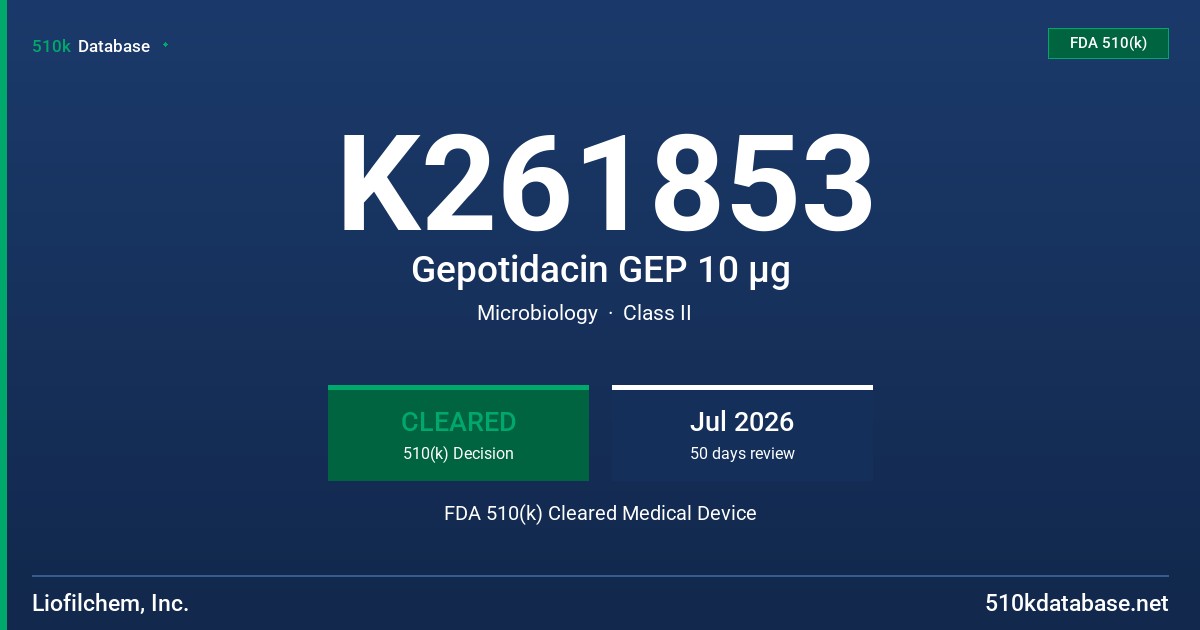 510k Database

FDA 510(k)

K261853

Gepotidacin GEP 10 µg

Microbiology · Class II

CLEARED
510(k) Decision

Jul 2026
50 days review

FDA 510(k) Cleared Medical Device

Liofilchem, Inc.

510kdatabase.net