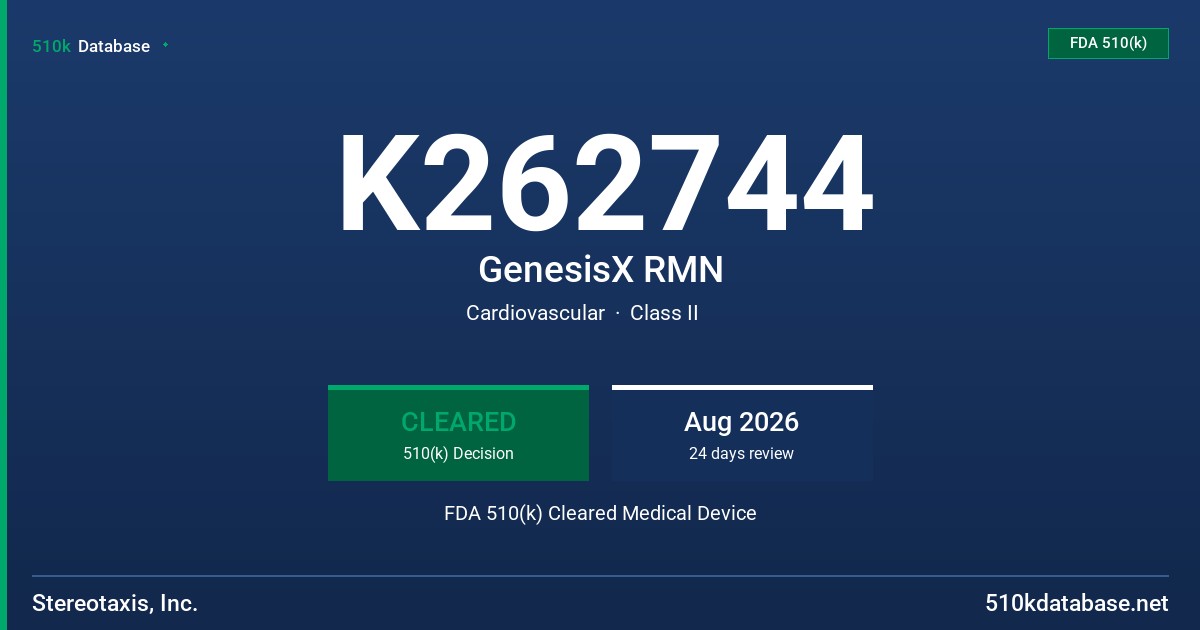 510k Database

FDA 510(k)

K262744

GenesisX RMN

Cardiovascular · Class II

CLEARED
510(k) Decision

Aug 2026
24 days review

FDA 510(k) Cleared Medical Device

Stereotaxis, Inc.

510kdatabase.net