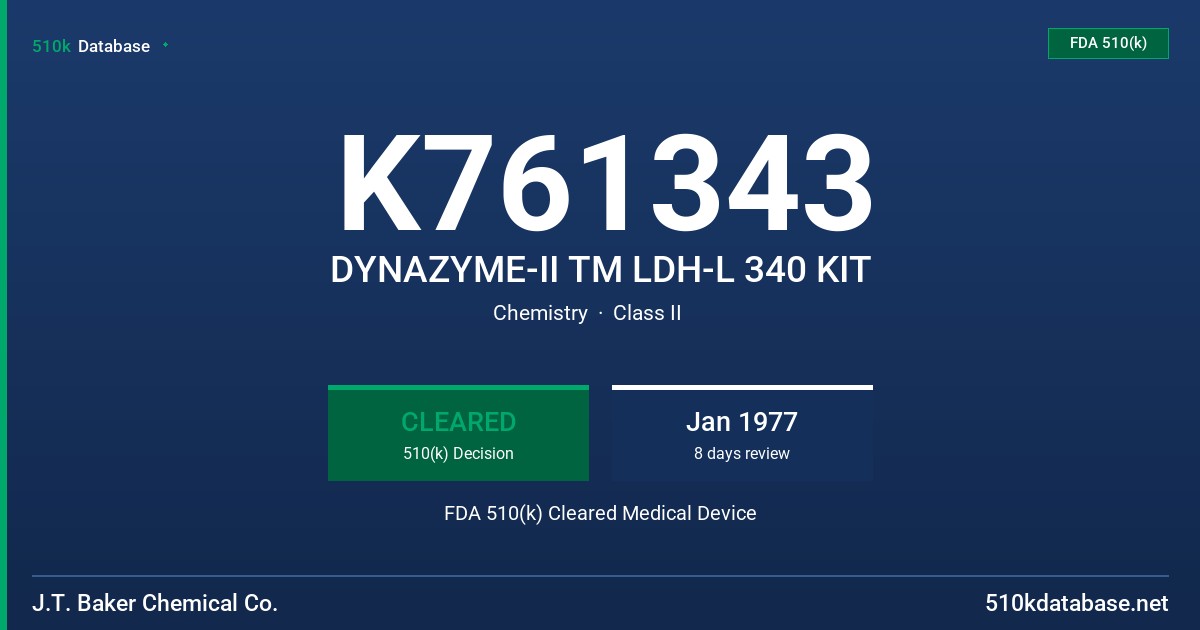 510k Database

FDA 510(k)

K761343

DYNAZYME-II TM LDH-L 340 KIT

Chemistry · Class II

CLEARED
510(k) Decision

Jan 1977
8 days review

FDA 510(k) Cleared Medical Device

J.T. Baker Chemical Co.

510kdatabase.net