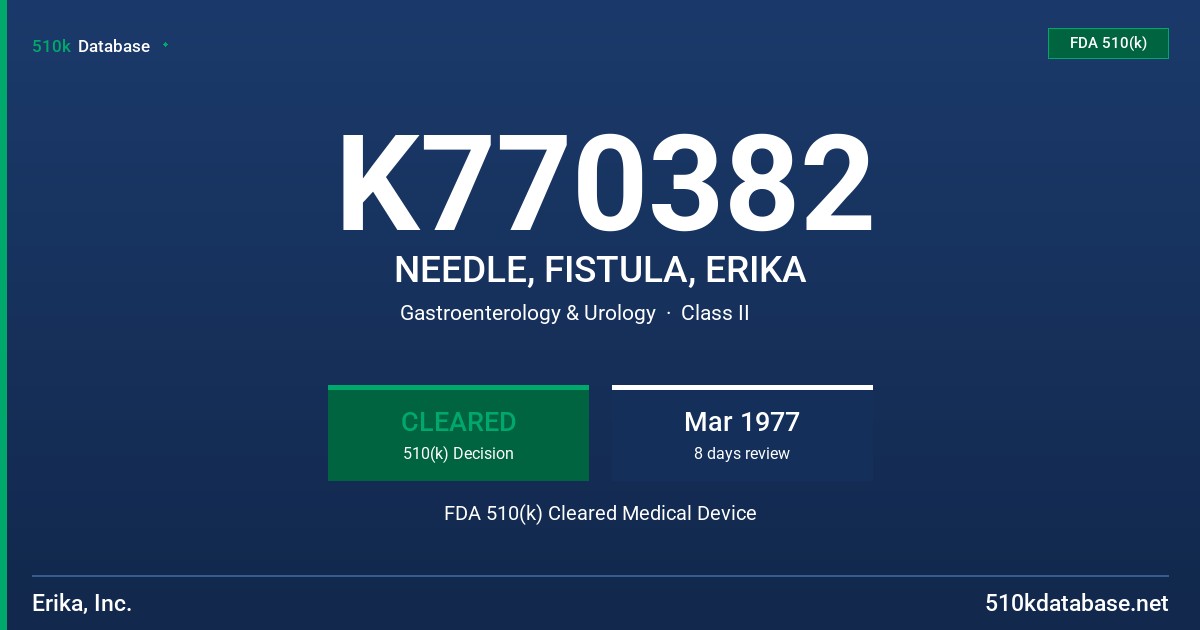 510k Database

FDA 510(k)

K770382

NEEDLE, FISTULA, ERIKA

Gastroenterology & Urology · Class II

CLEARED
510(k) Decision

Mar 1977
8 days review

FDA 510(k) Cleared Medical Device

Erika, Inc.

510kdatabase.net