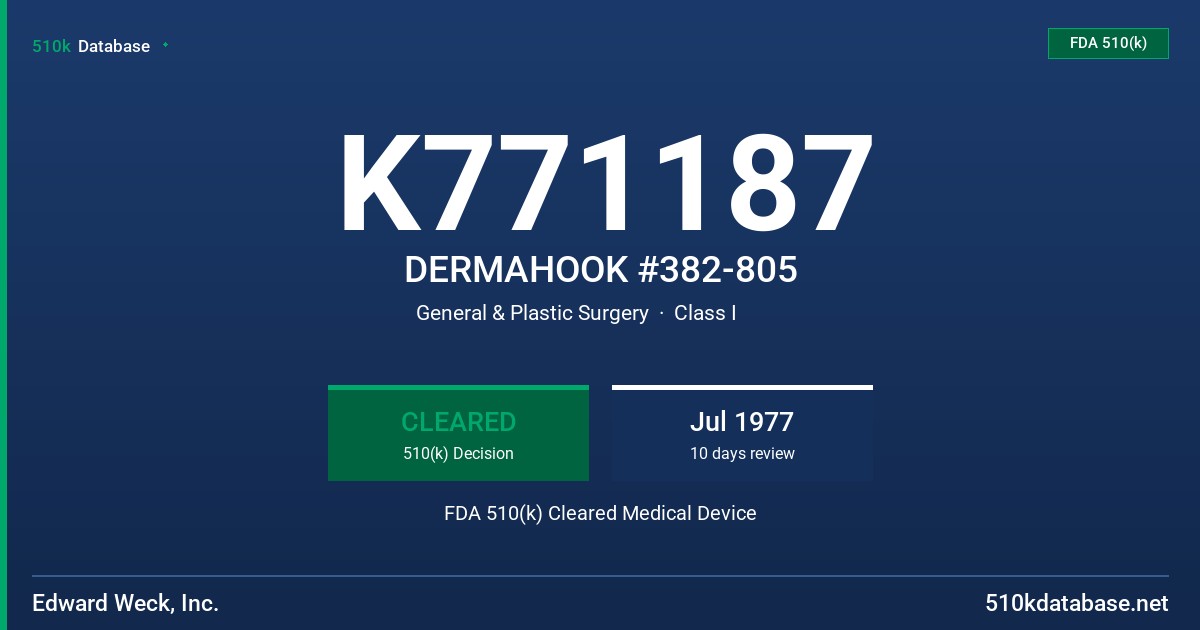 510k Database

FDA 510(k)

K771187

DERMAHOOK #382-805

General & Plastic Surgery · Class I

CLEARED
510(k) Decision

Jul 1977
10 days review

FDA 510(k) Cleared Medical Device

Edward Weck, Inc.

510kdatabase.net